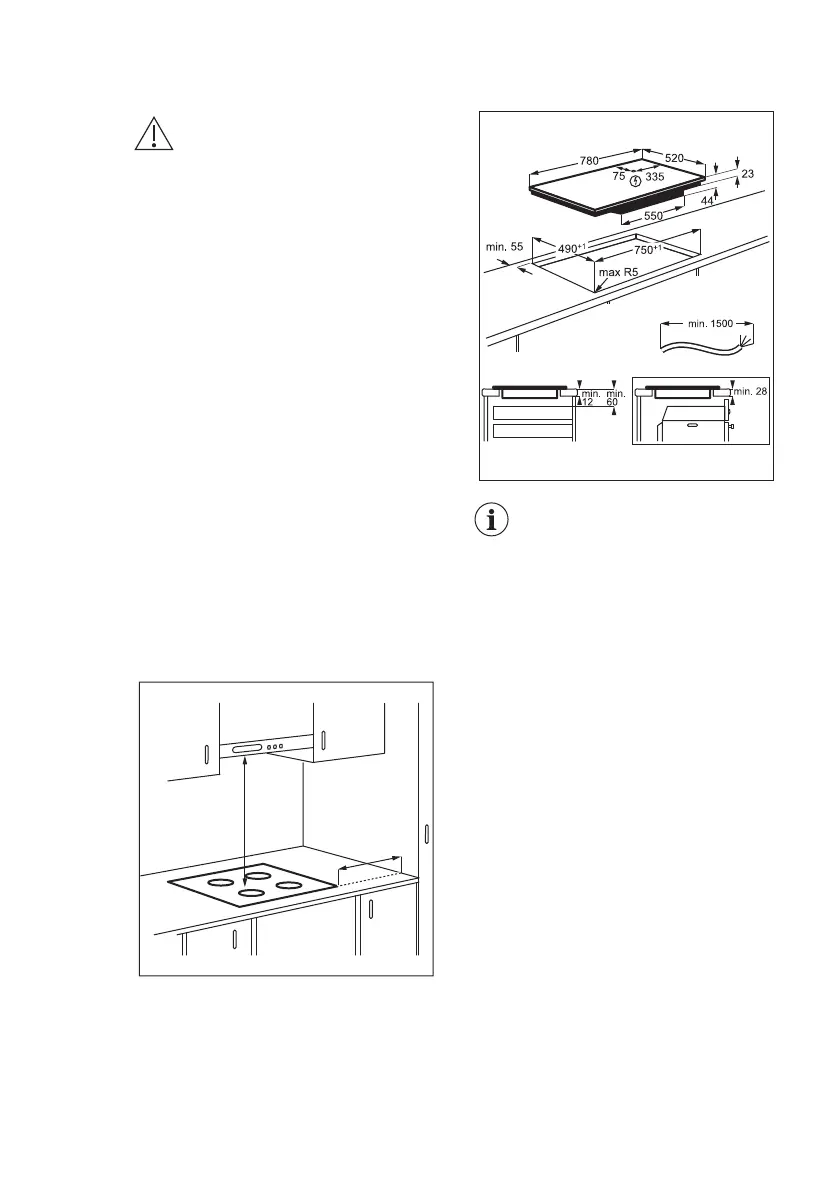 780

520

23

75

335

44

550

min. 55

$490^{+1}$

$750^{+1}$

max R5

min. 1500

min. 12

min. 60

min. 28