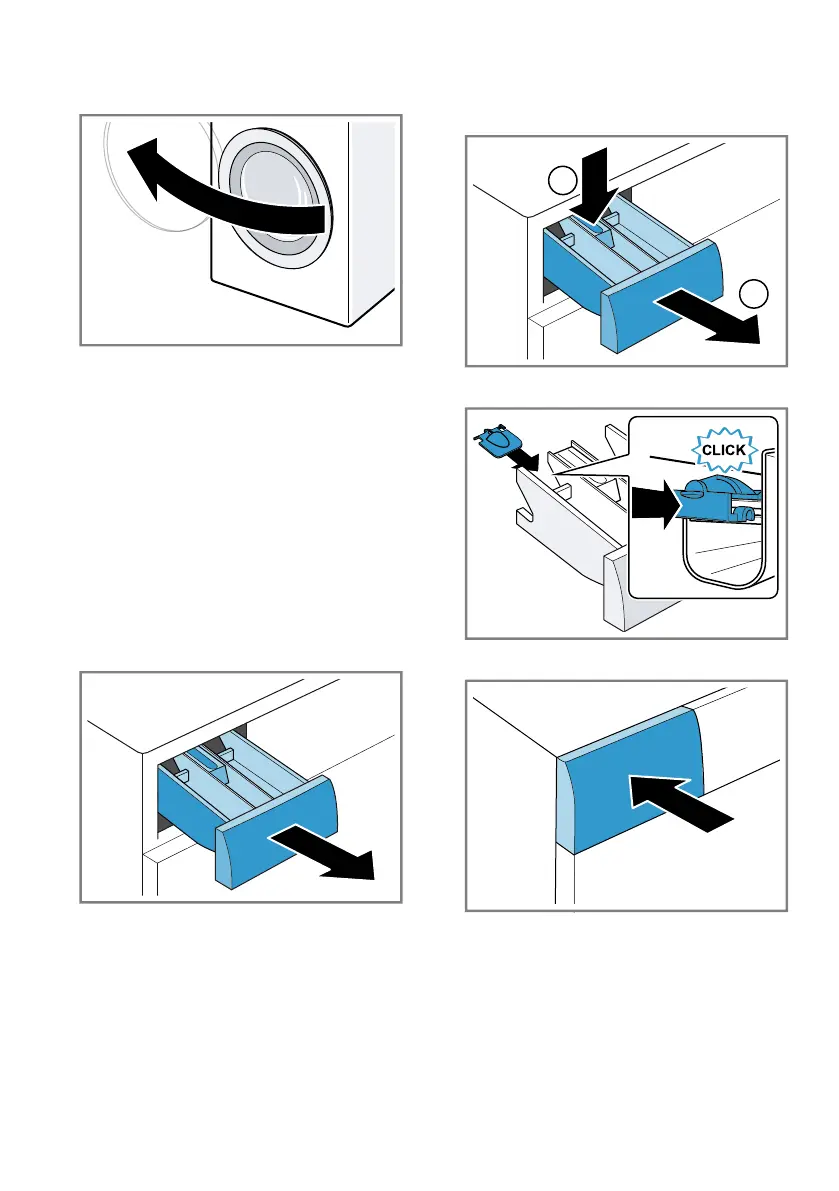 CLICK