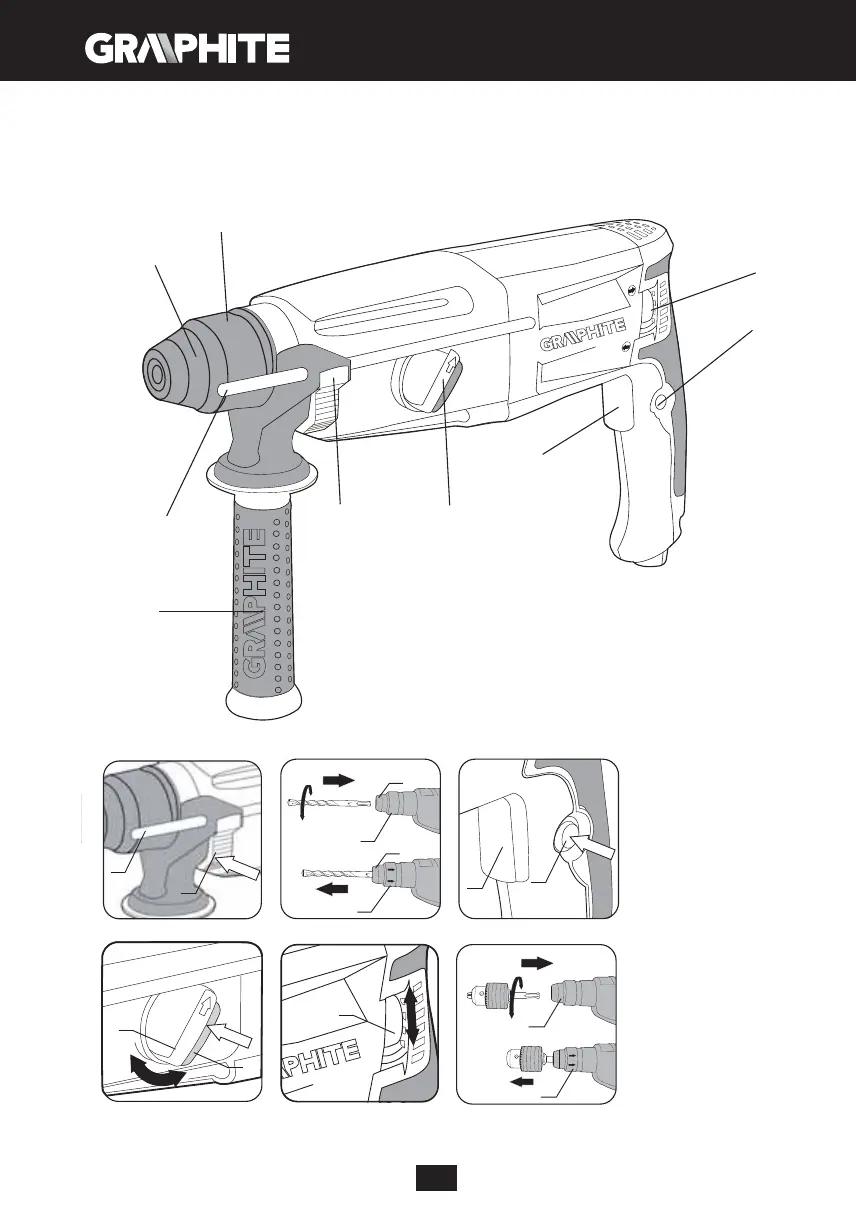 GRAPHITE

GRAPHITE

GRAPHITE

GRAPHITE