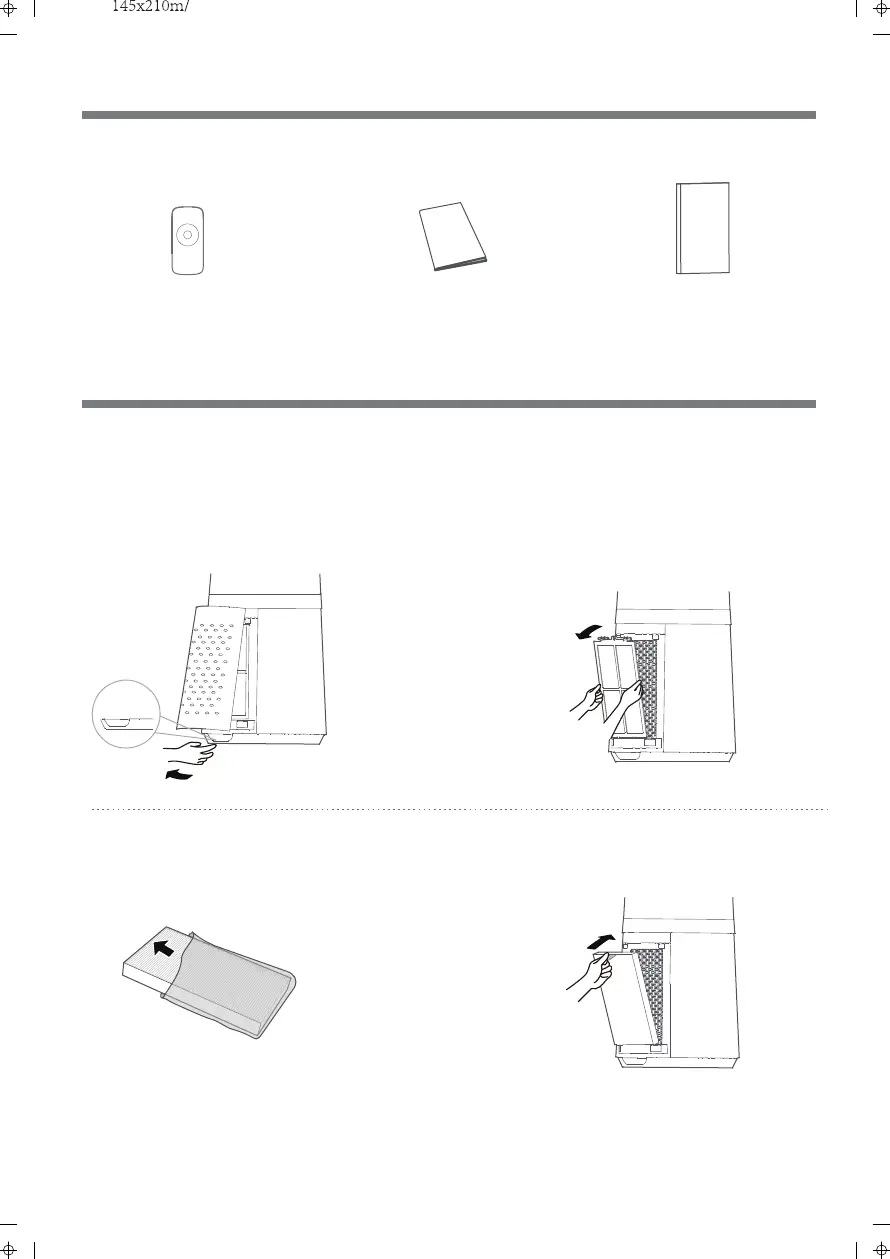 145x210m/