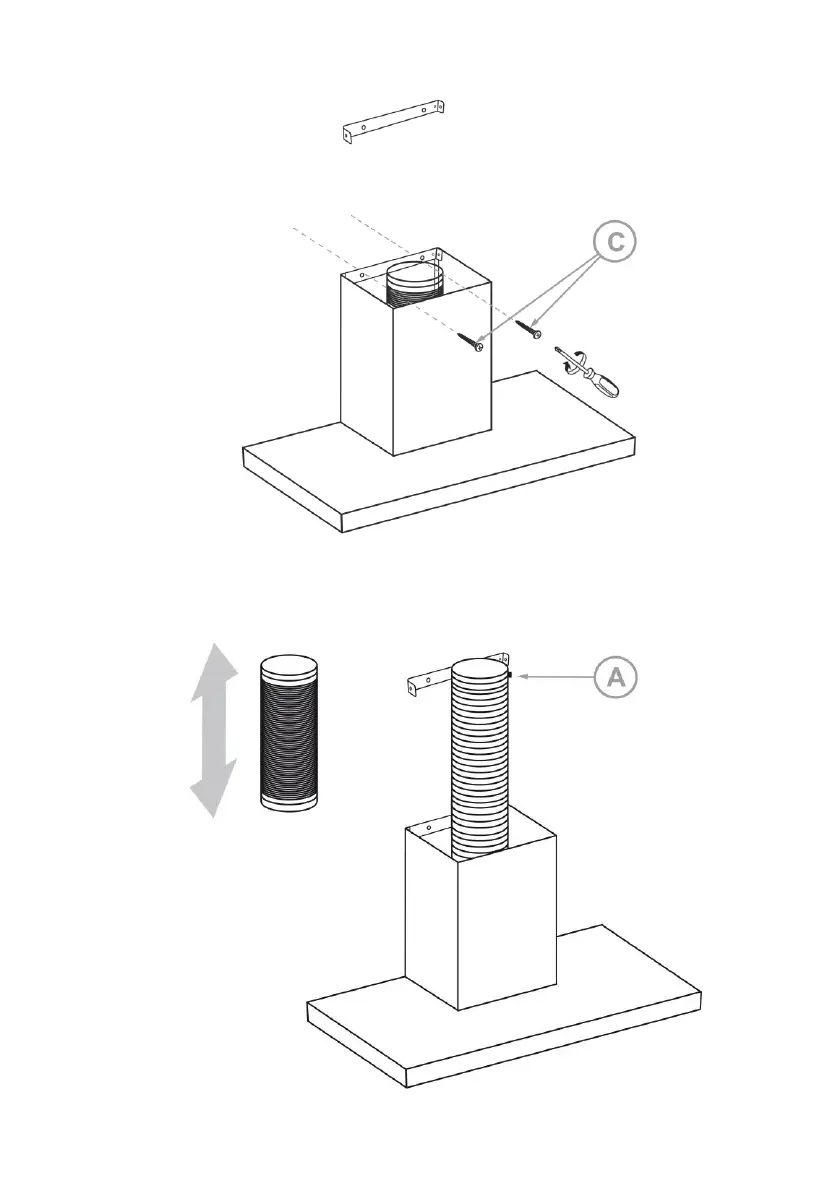 C

A