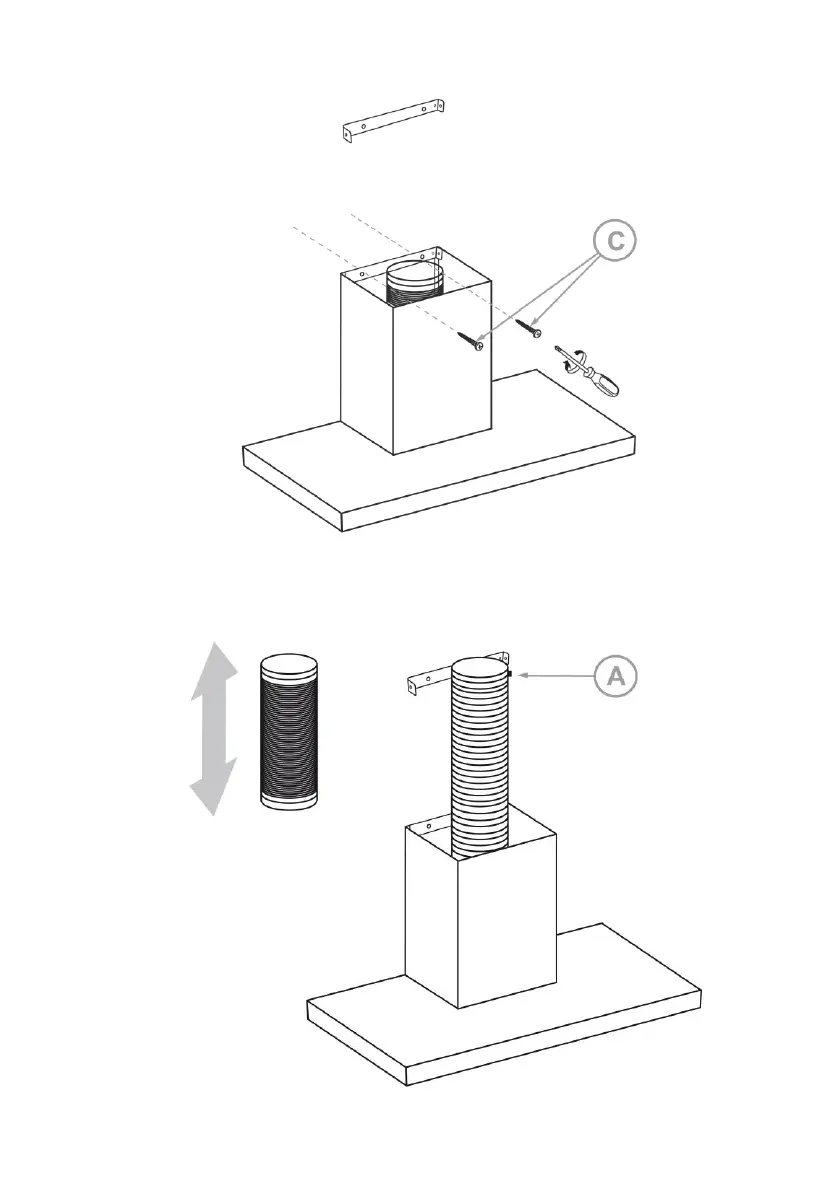 C

A