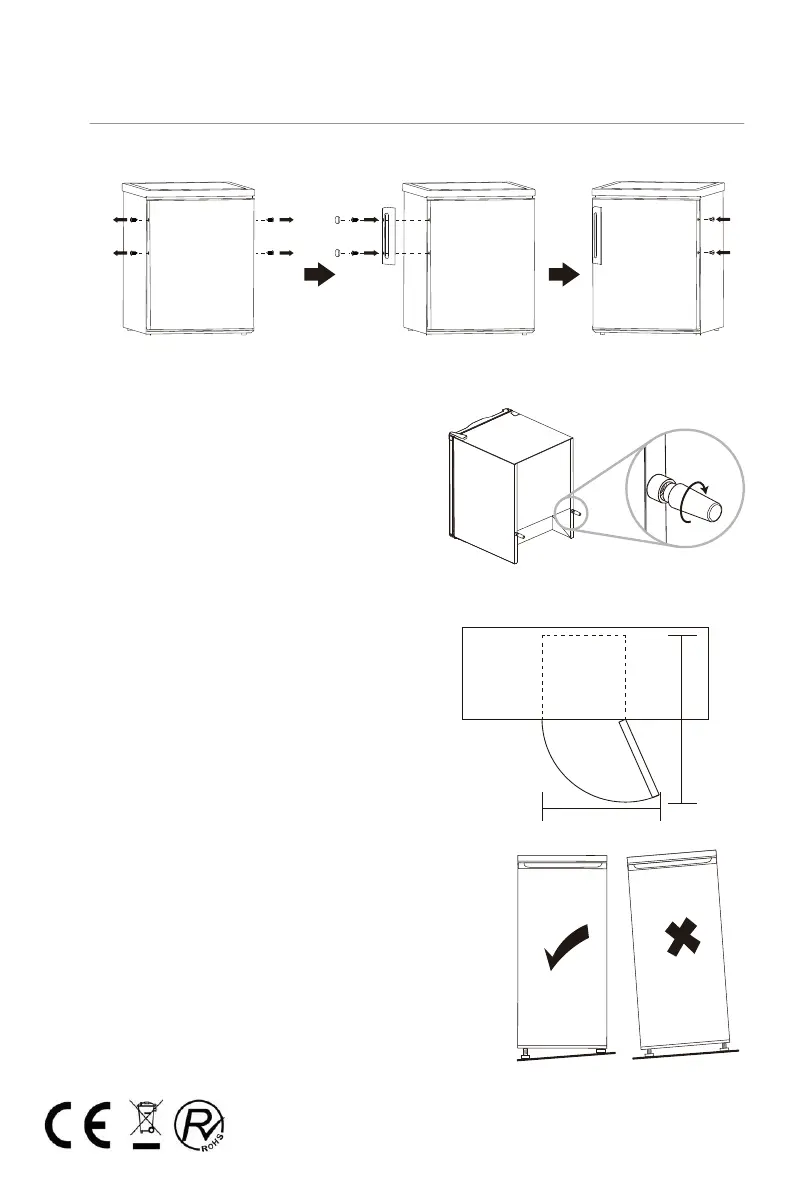 CE

RoHS