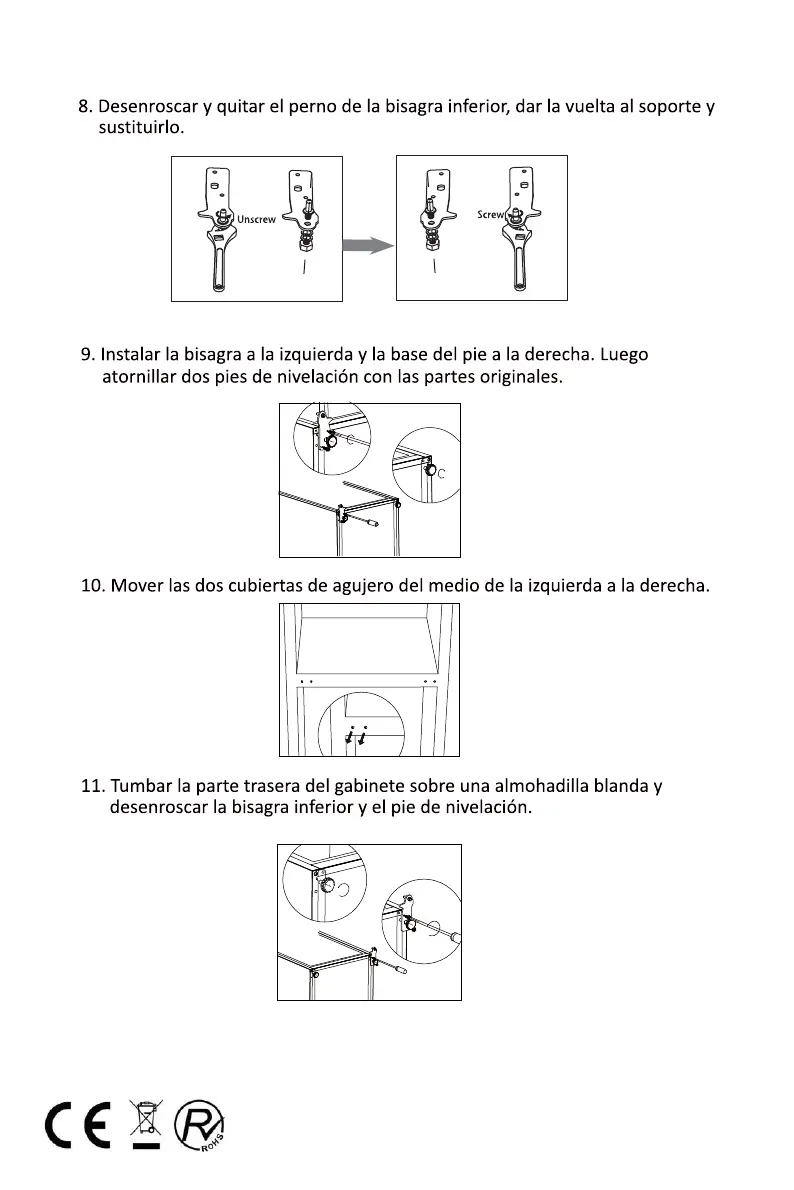 8. Desenroscar y quitar el perno de la bisagra inferior, dar la vuelta al soporte y sustituirlo.

Unscrew

Screw

9. Instalar la bisagra a la izquierda y la base del pie a la derecha. Luego atornillar dos pies de nivelación con las partes originales.

10. Mover las dos cubiertas de agujero del medio de la izquierda a la derecha.

11. Tumbar la parte trasera del gabinete sobre una almohadilla blanda y desenroscar la bisagra inferior y el pie de nivelación.

CE

ROHS