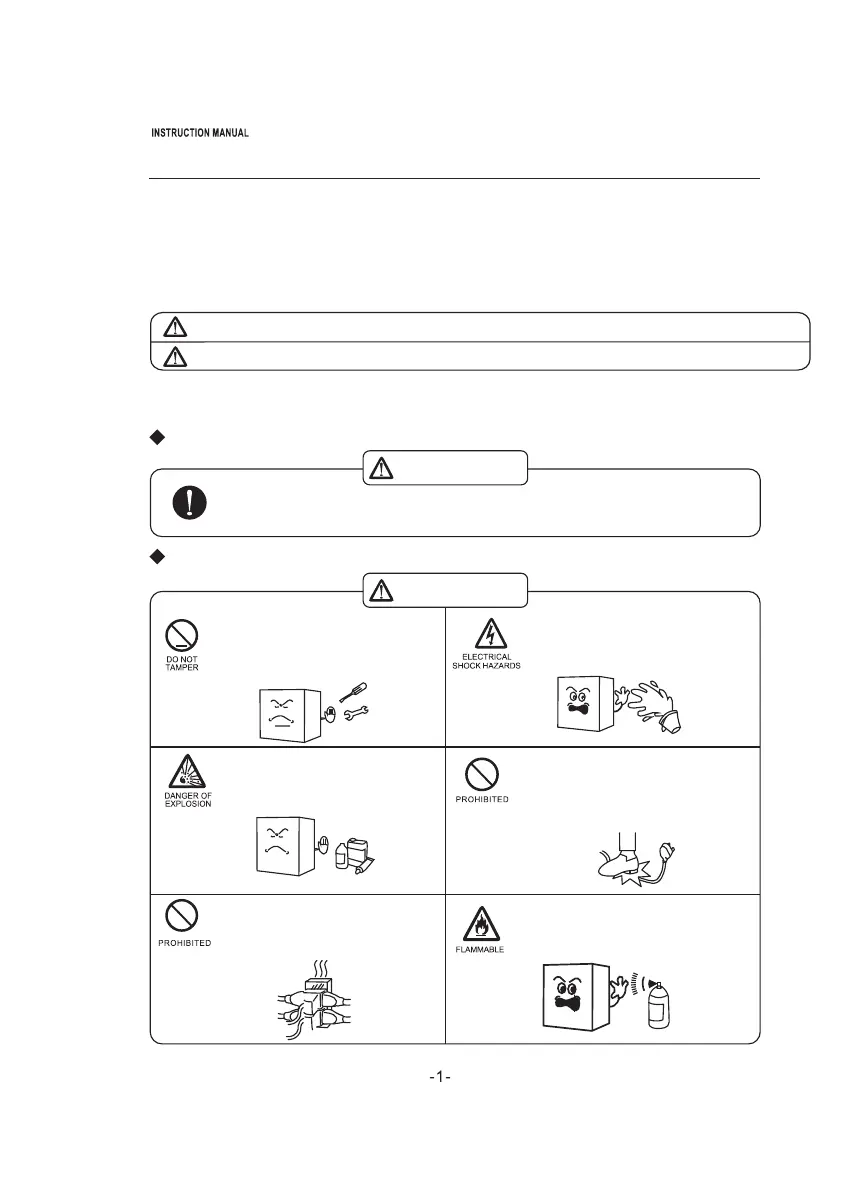 INSTRUCTION MANUAL

DO NOT TAMPER

ELECTRICAL SHOCK HAZARDS

DANGER OF EXPLOSION

PROHIBITED

PROHIBITED

FLAMMABLE

-1-