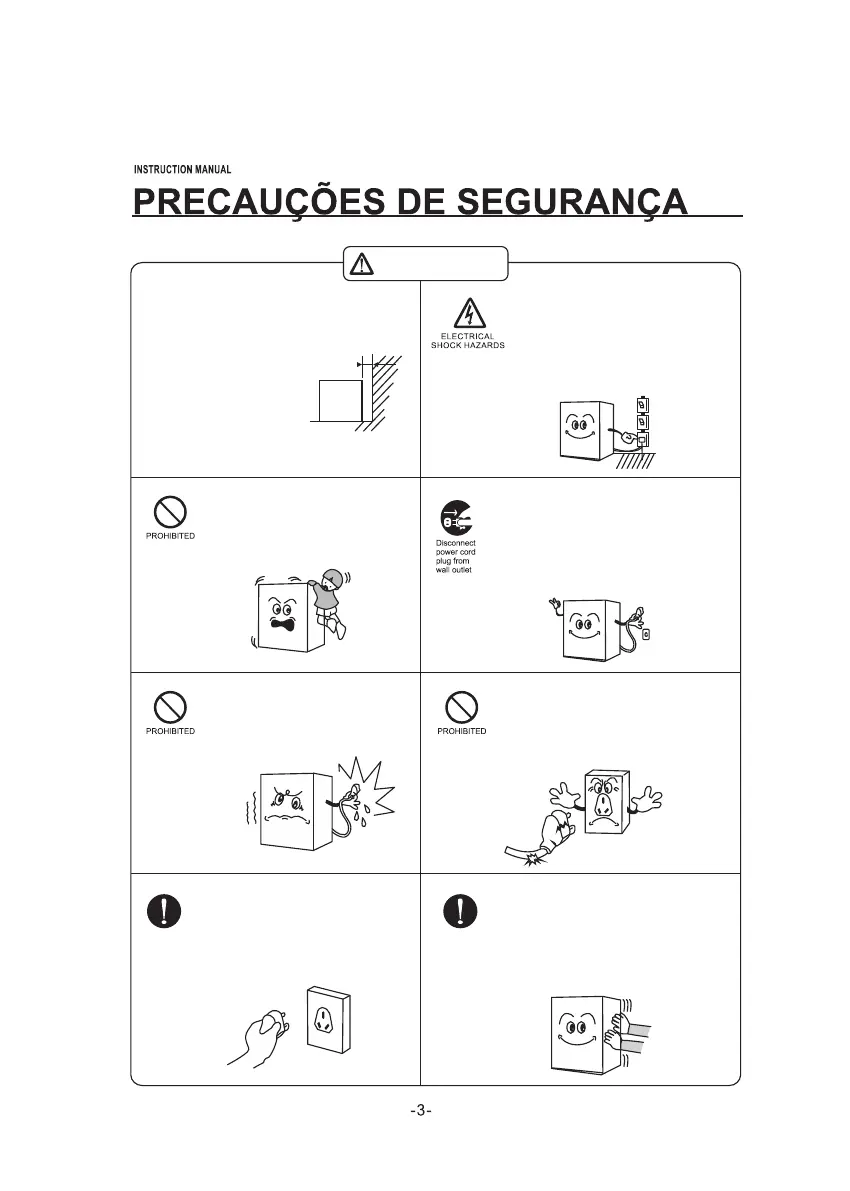 INSTRUCTION MANUAL

PRECAUÇÕES DE SEGURANÇA

ELECTRICAL SHOCK HAZARDS

PROHIBITED

Disconnect power cord plug from wall outlet

PROHIBITED

PROHIBITED

-3-