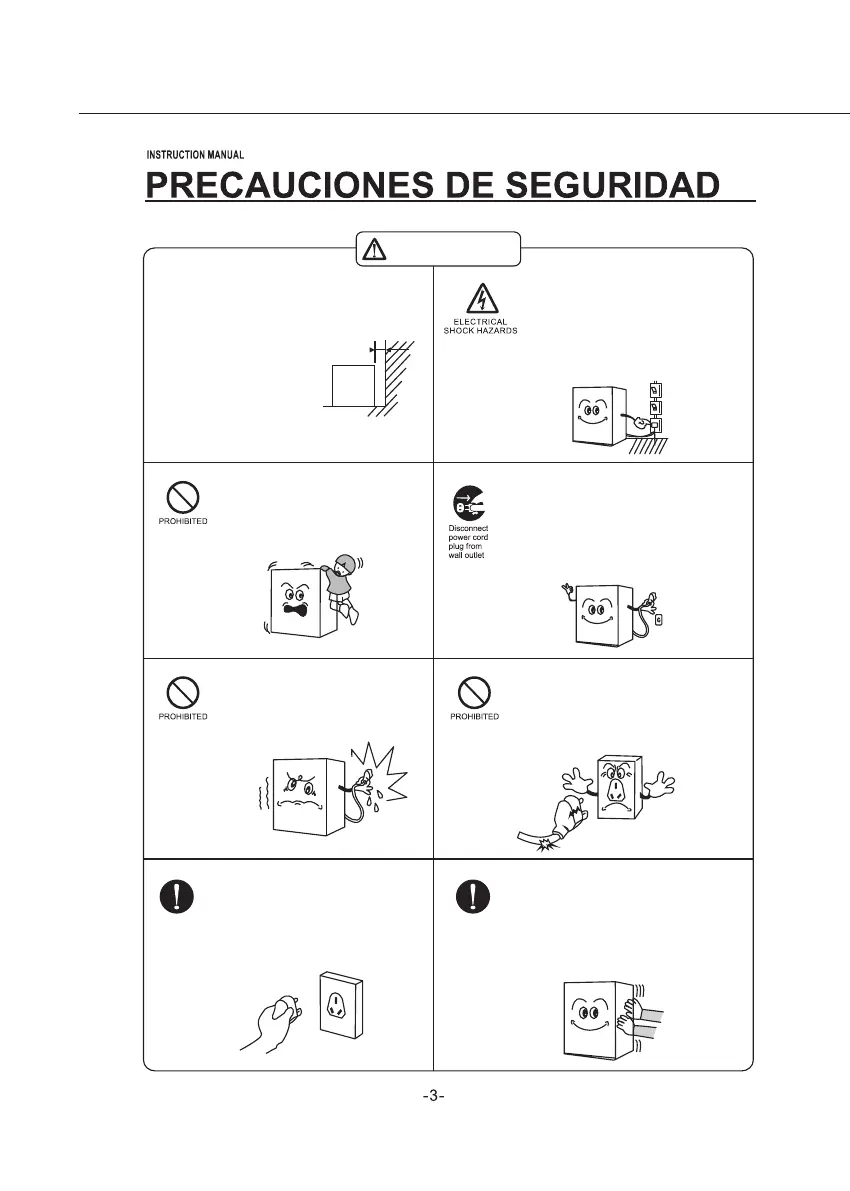 INSTRUCTION MANUAL

PRECAUCIONES DE SEGURIDAD

ELECTRICAL SHOCK HAZARDS

PROHIBITED

Disconnect power cord plug from wall outlet

PROHIBITED

PROHIBITED

-3-