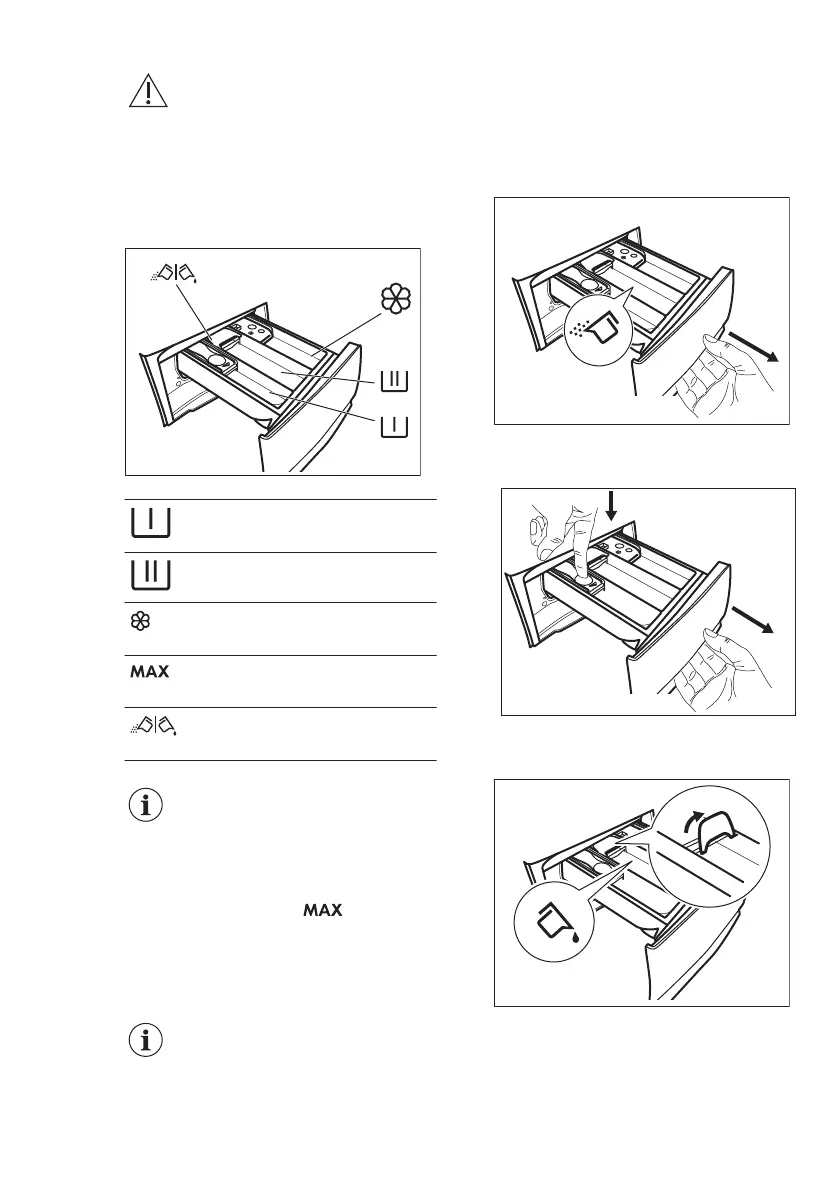 MAX

MAX