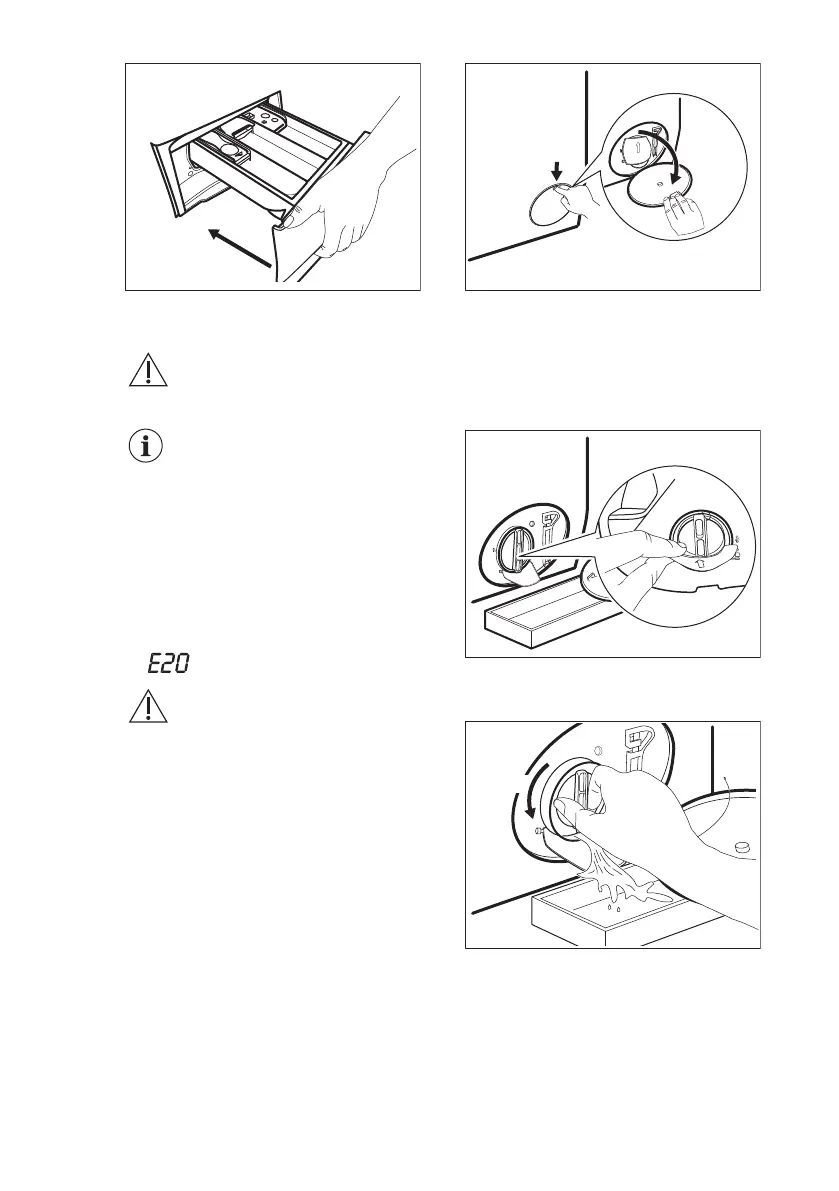 E20