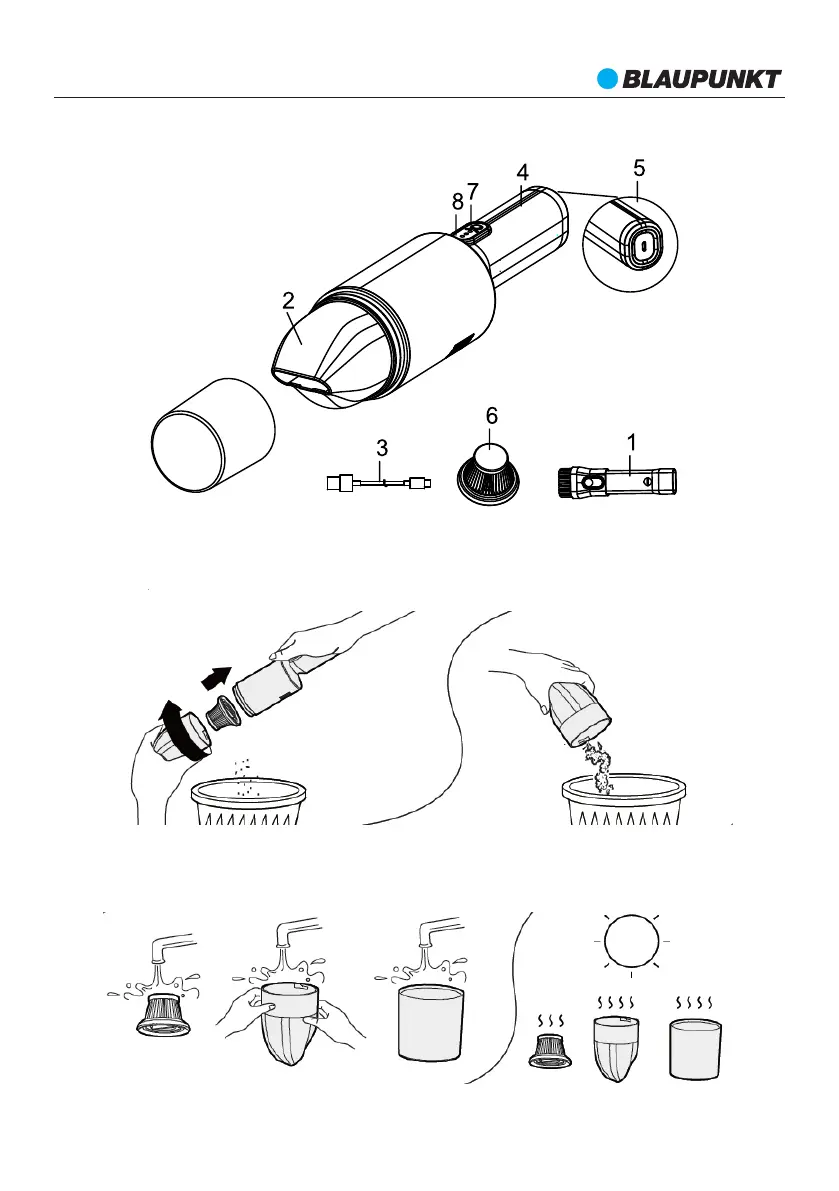 BLAUPUNKT

8 7 4 5
2
6
3 1