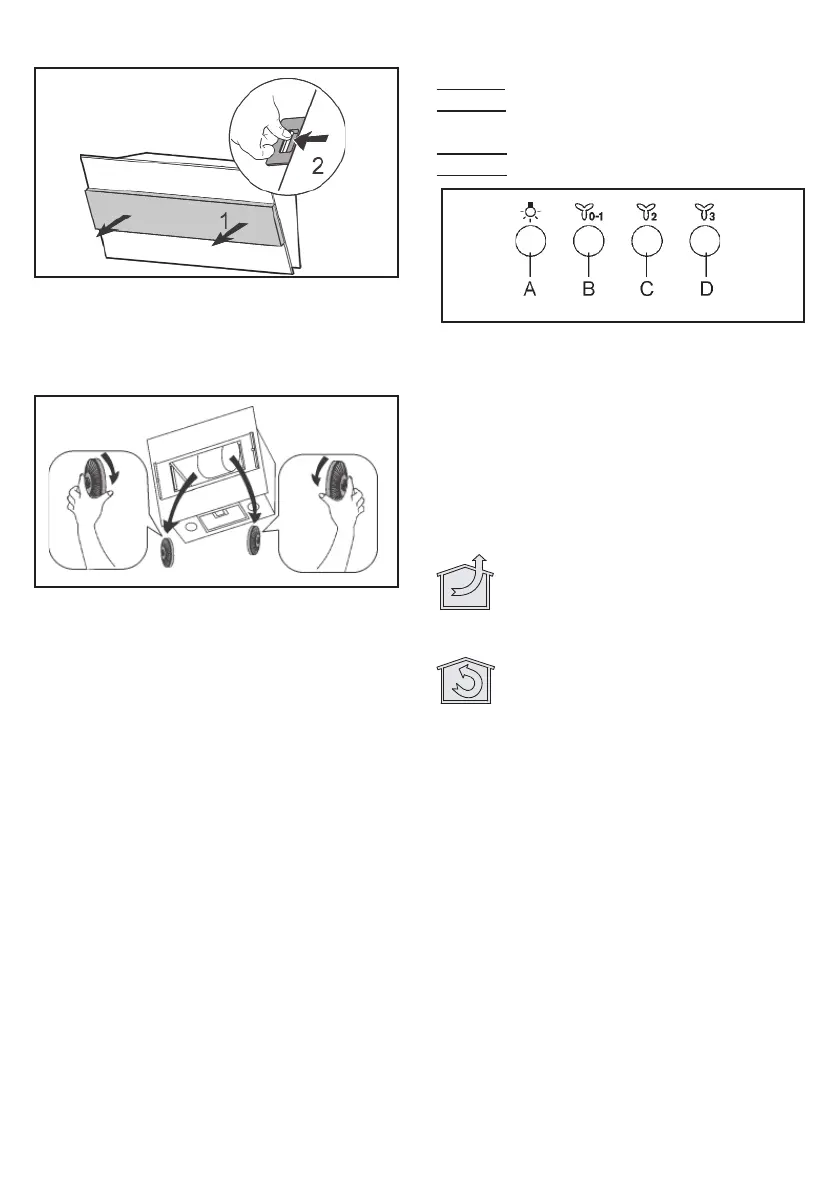 2

1

0-1 2 3

A B C D