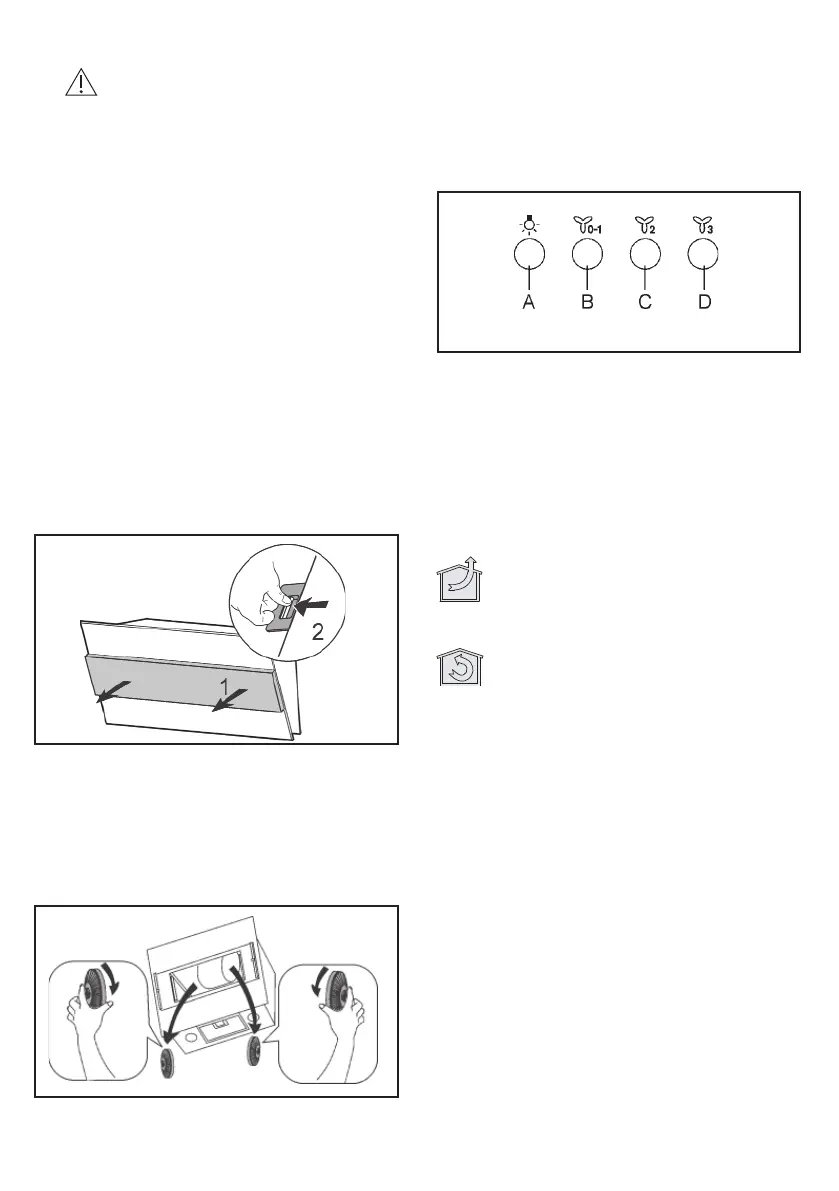 0-1

2

3

A

B

C

D

2

1