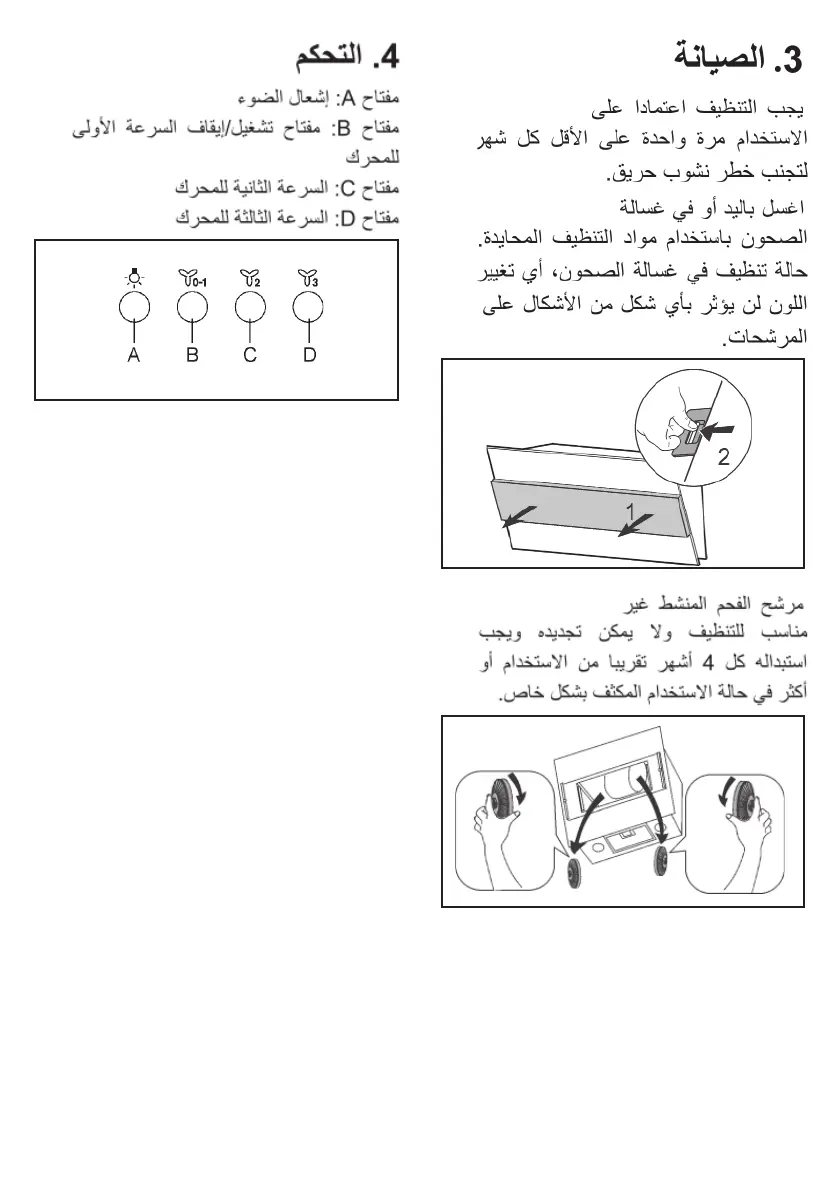 3. الصيانة

يجب التنظيف اعتمادا على الاستخدام مرة واحدة على الأقل كل شهر لتجنب خطر نشوب حريق.

اغسل باليد أو في غسالة الصحون باستخدام مواد التنظيف المحايدة. حالة تنظيف في غسالة الصحون، أي تغيير اللون لن يؤثر بأي شكل من الأشكال على المرشحات.

2
1

مرشح الفحم المنشط غير مناسب للتنظيف ولا يمكن تجديده ويجب استبداله كل 4 أشهر تقريبا من الاستخدام أو أكثر في حالة الاستخدام المكثف بشكل خاص.

4. التحكم

مفتاح A: إشعال الضوء
مفتاح B: مفتاح تشغيل/إيقاف السرعة الأولى للمحرك
مفتاح C: السرعة الثانية للمحرك
مفتاح D: السرعة الثالثة للمحرك

0-1
2
3
A
B
C
D