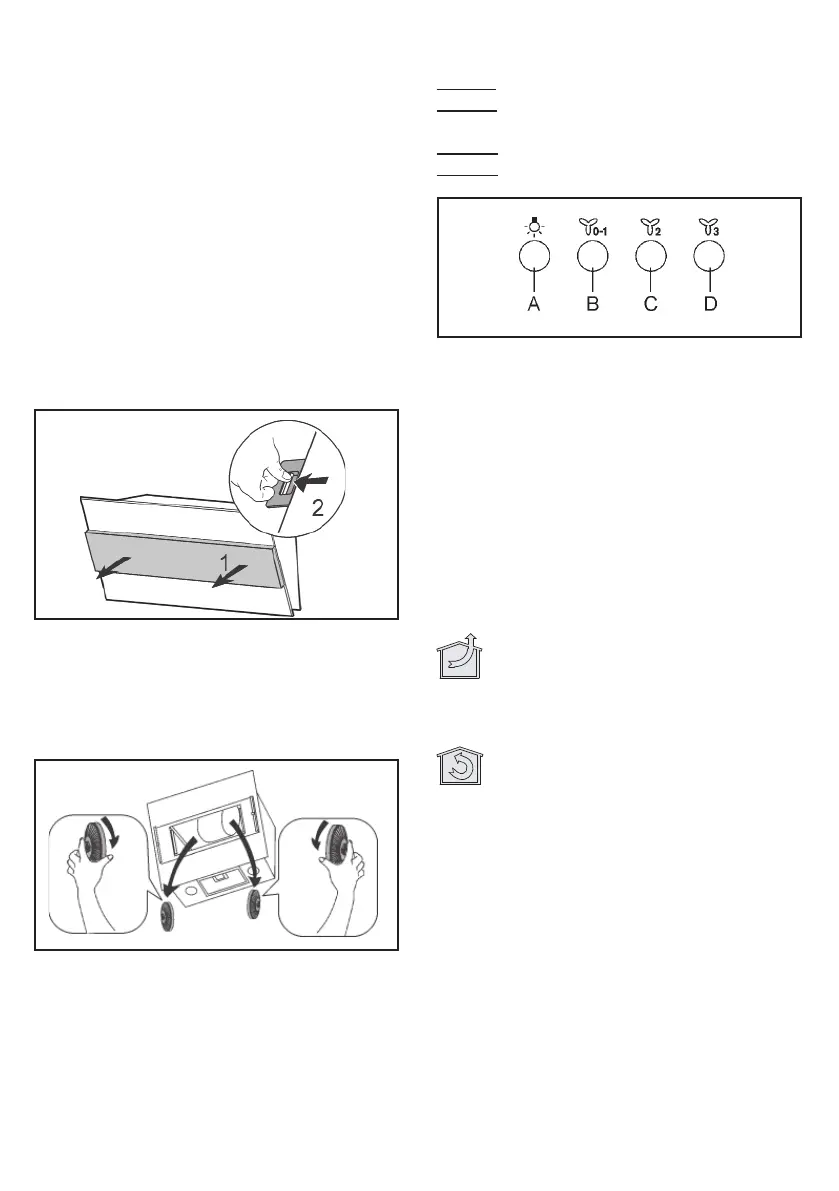 0-1

2

3

A

B

C

D

2

1