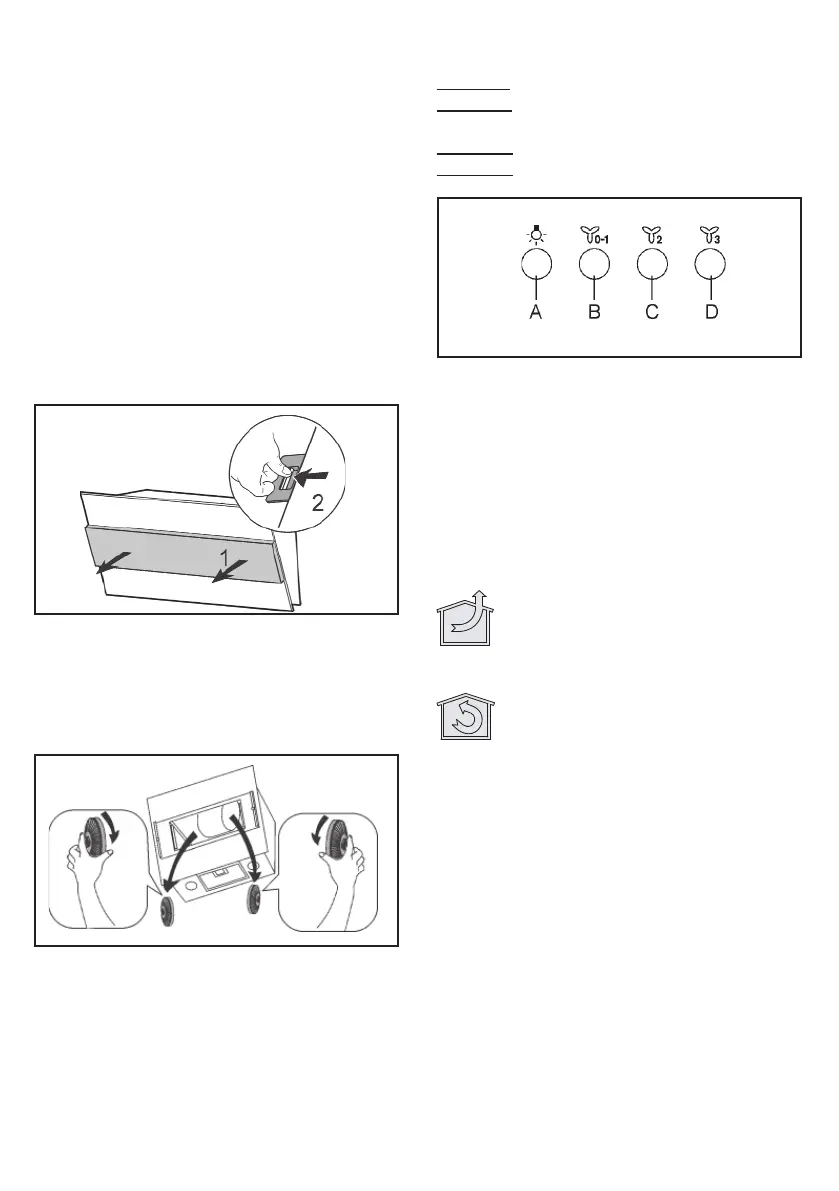 0-1

2

3

A B C D

2

1