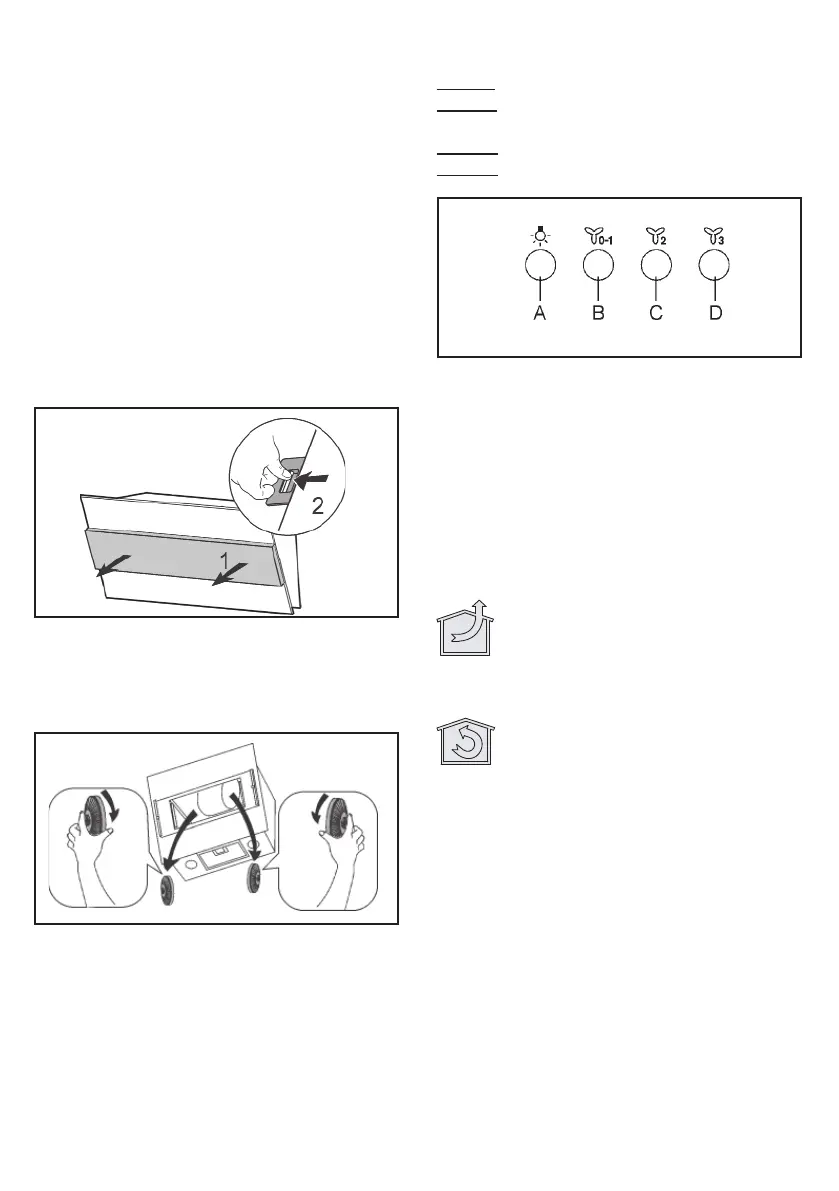 0-1

2

3

A

B

C

D

2

1