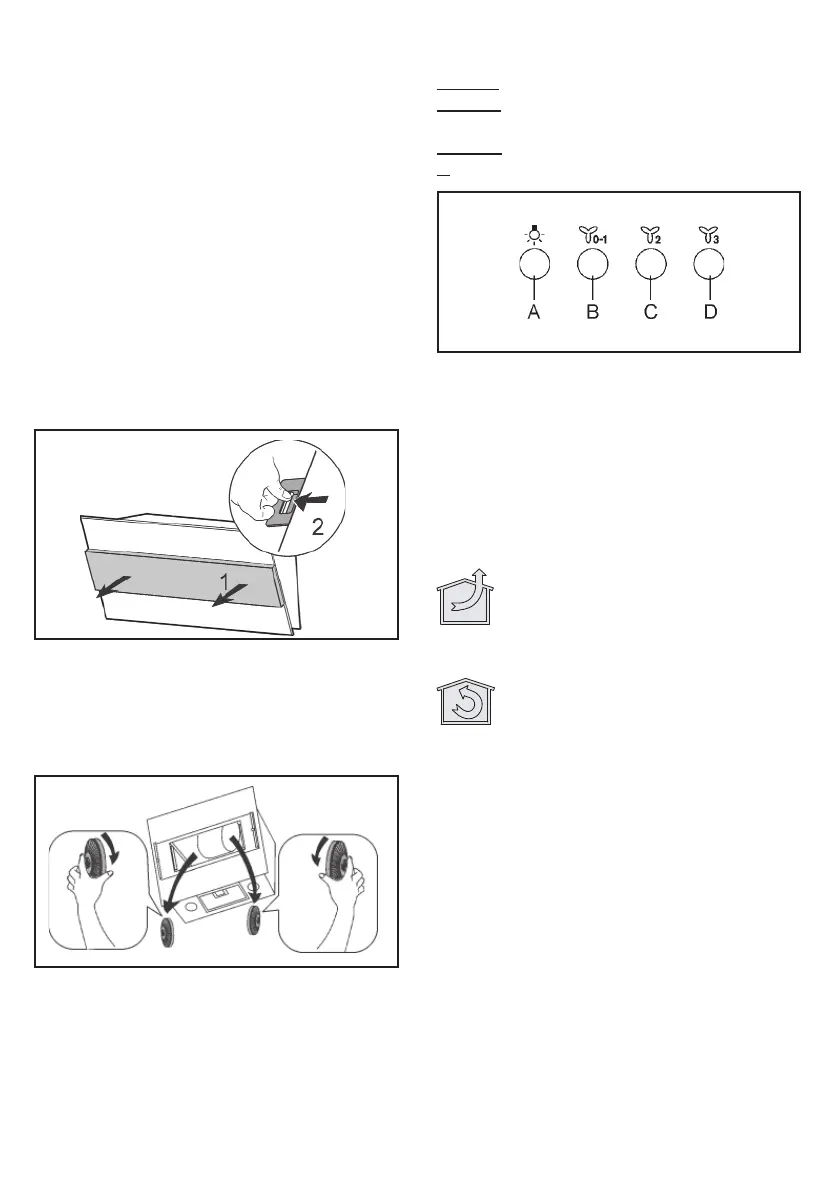 0-1
2
3
A
B
C
D

2
1