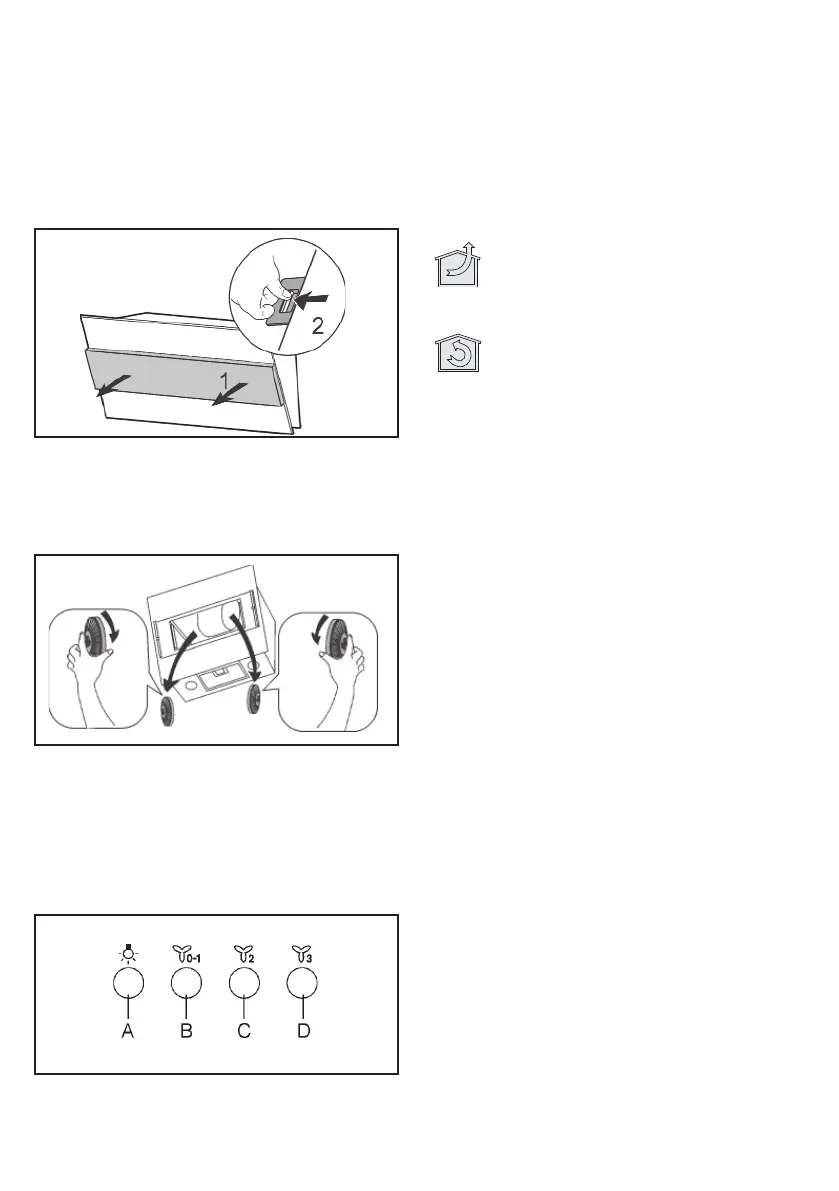 2

1

0-1

2

3

A

B

C

D