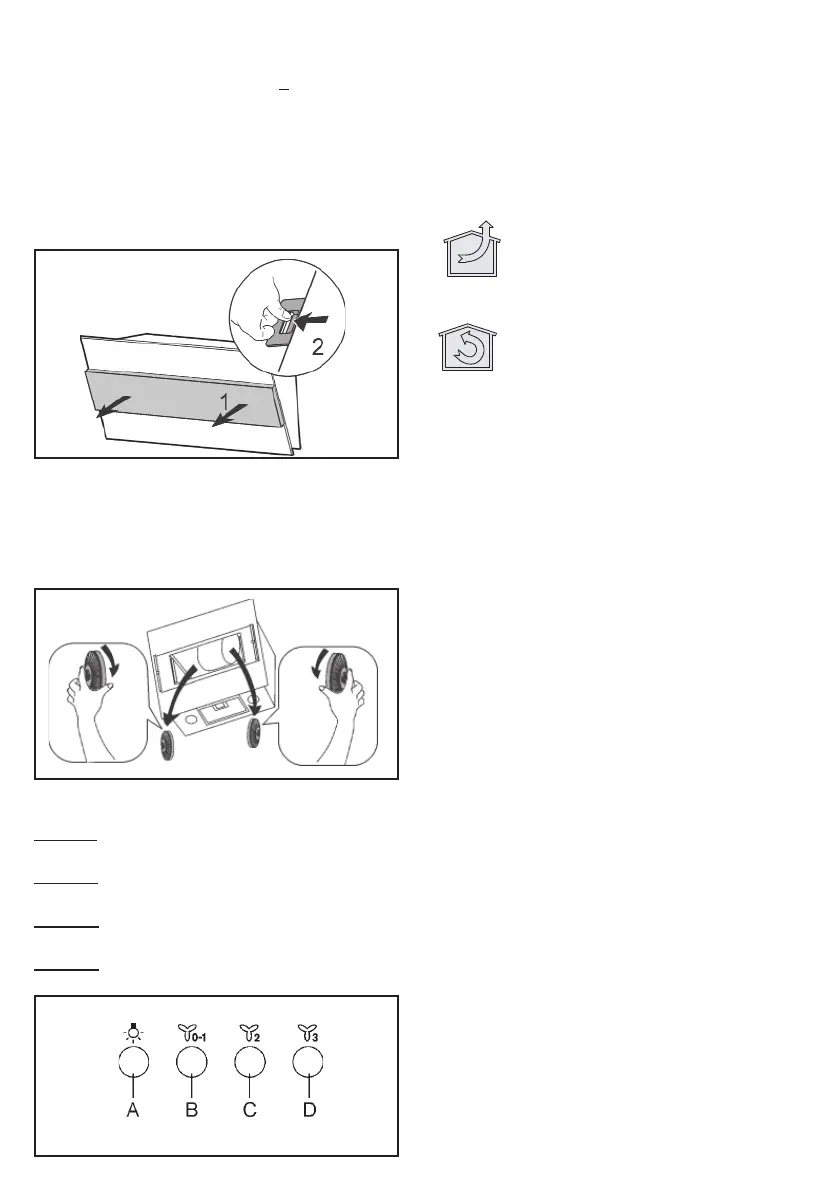 2

1

0-1

2

3

A

B

C

D