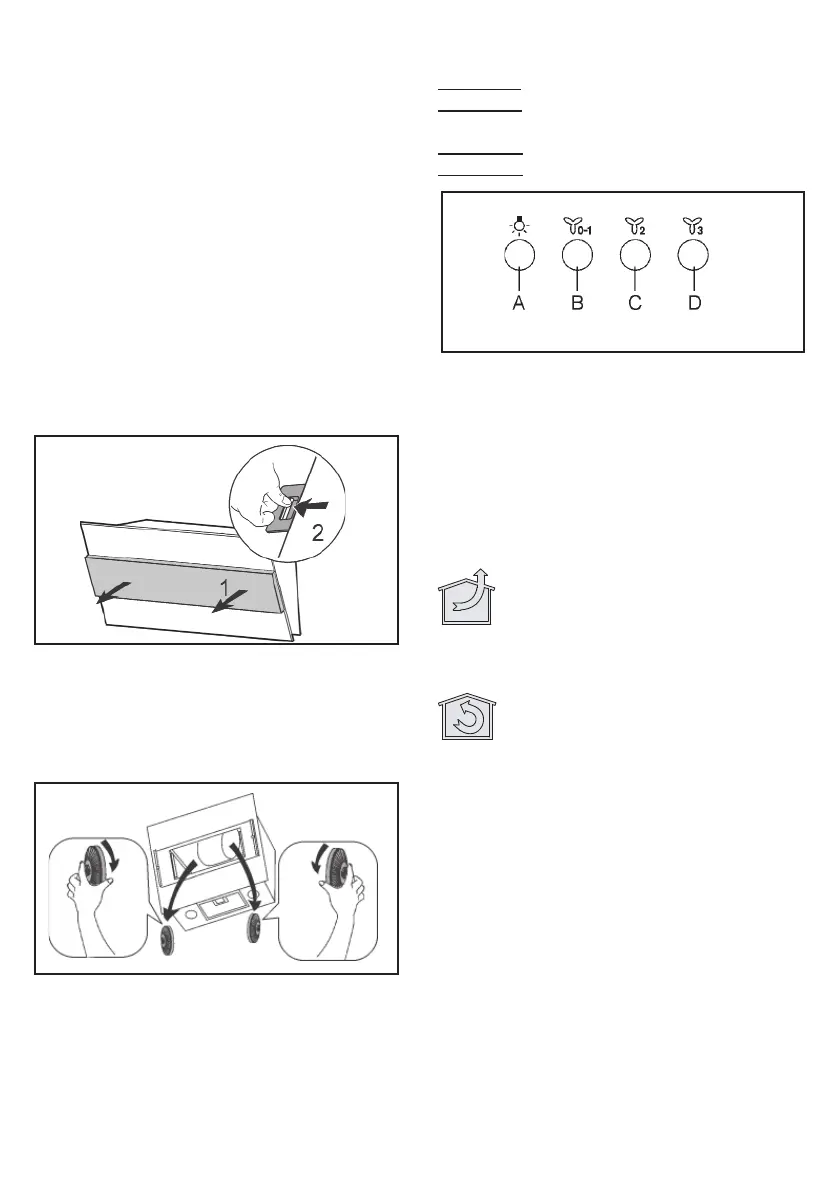 0-1

2

3

A

B

C

D

2

1