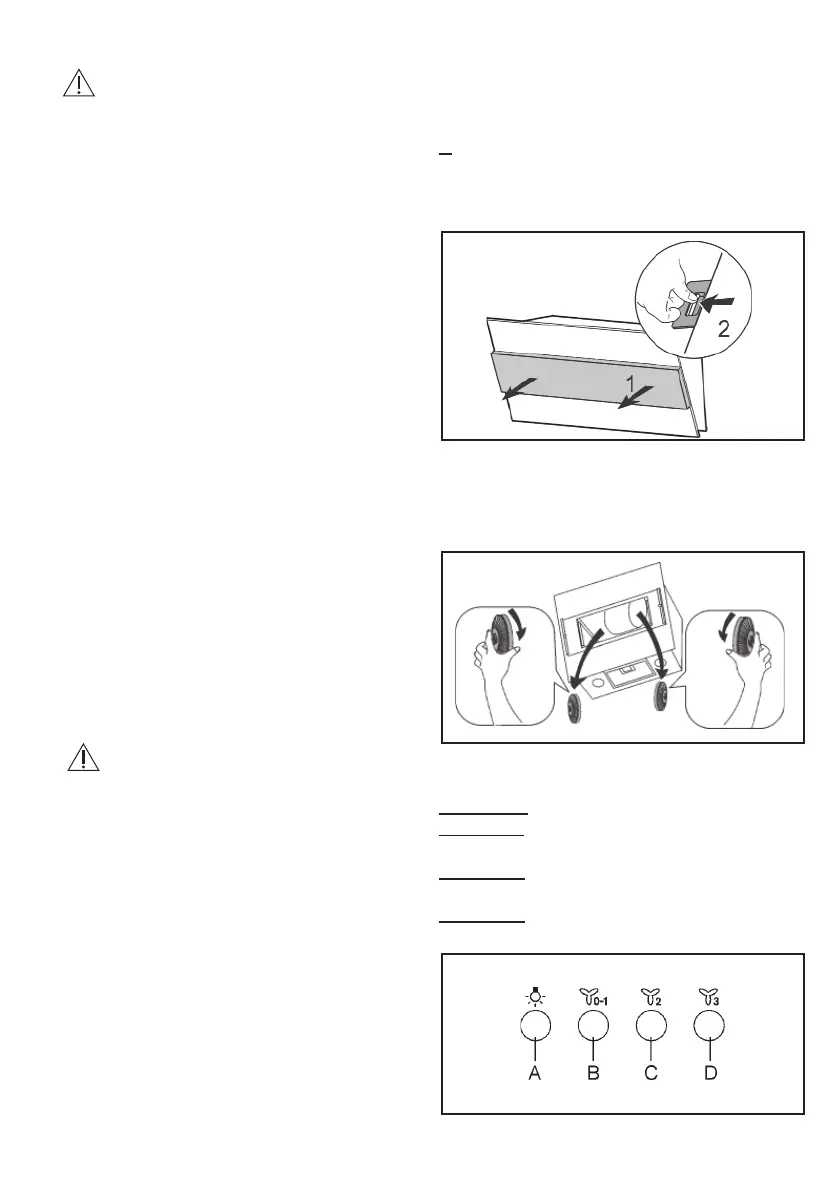 2

1

0-1

2

3

A

B

C

D