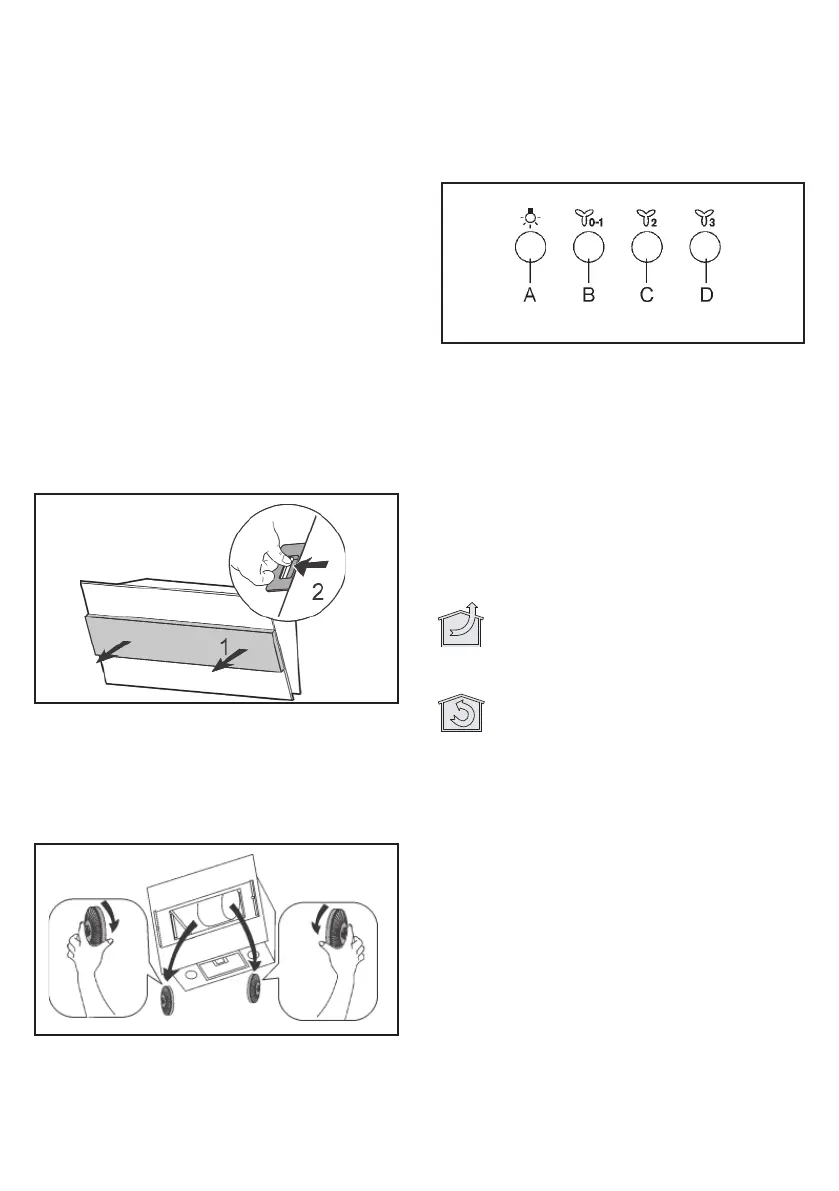 0-1
2
3
A
B
C
D

2
1