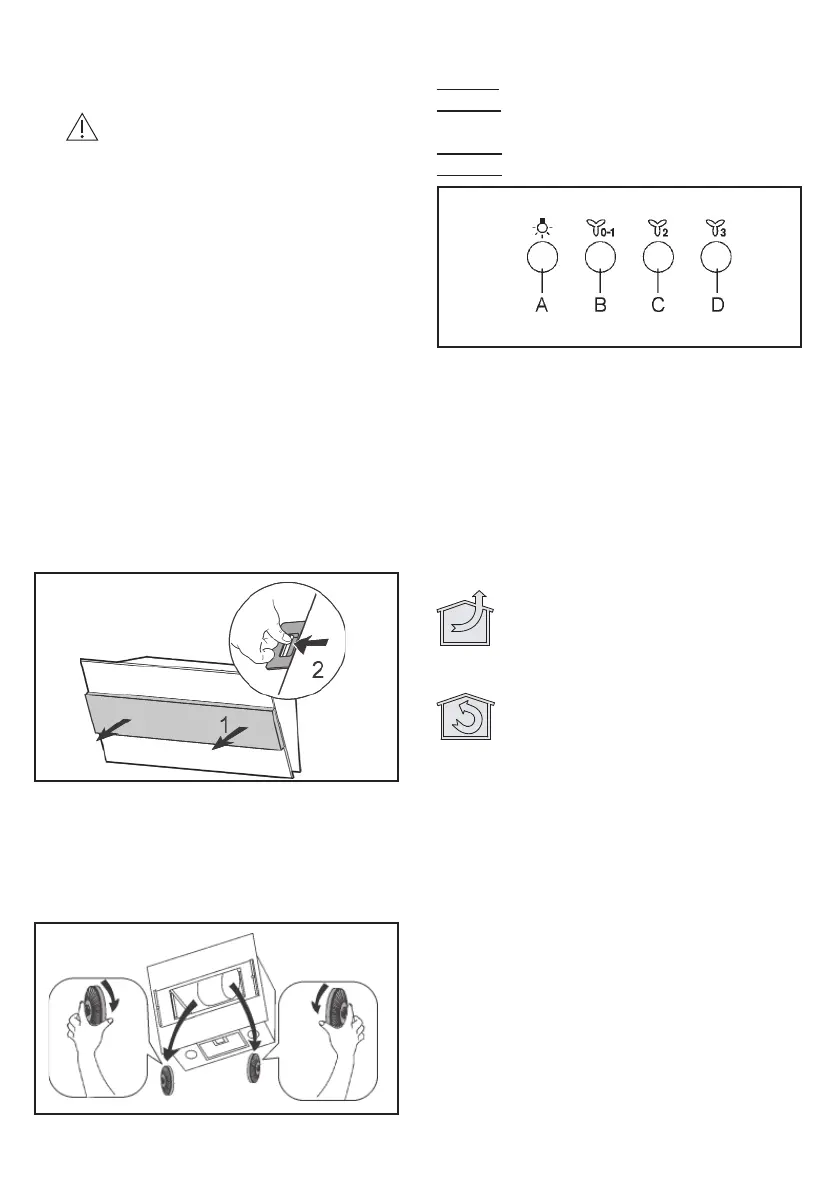 0-1

2

3

A

B

C

D

2

1