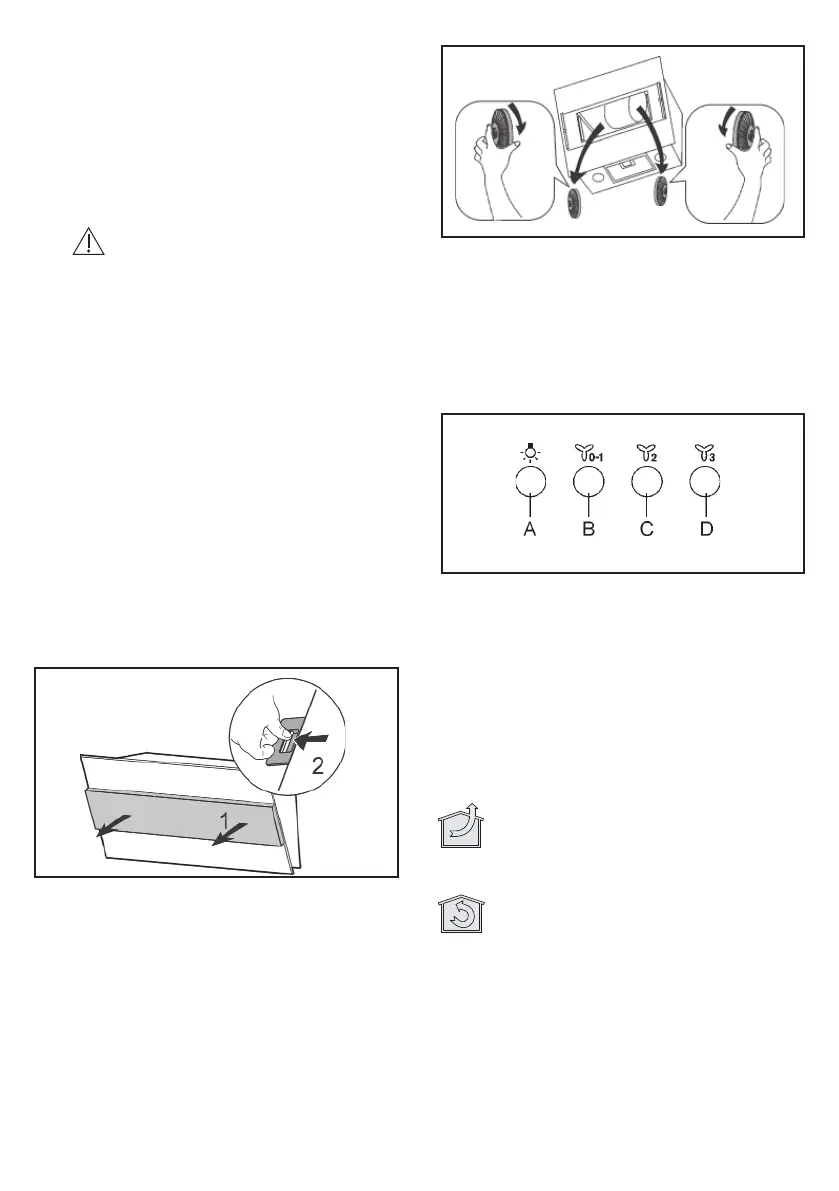 0-1

2

3

A

B

C

D

1

2