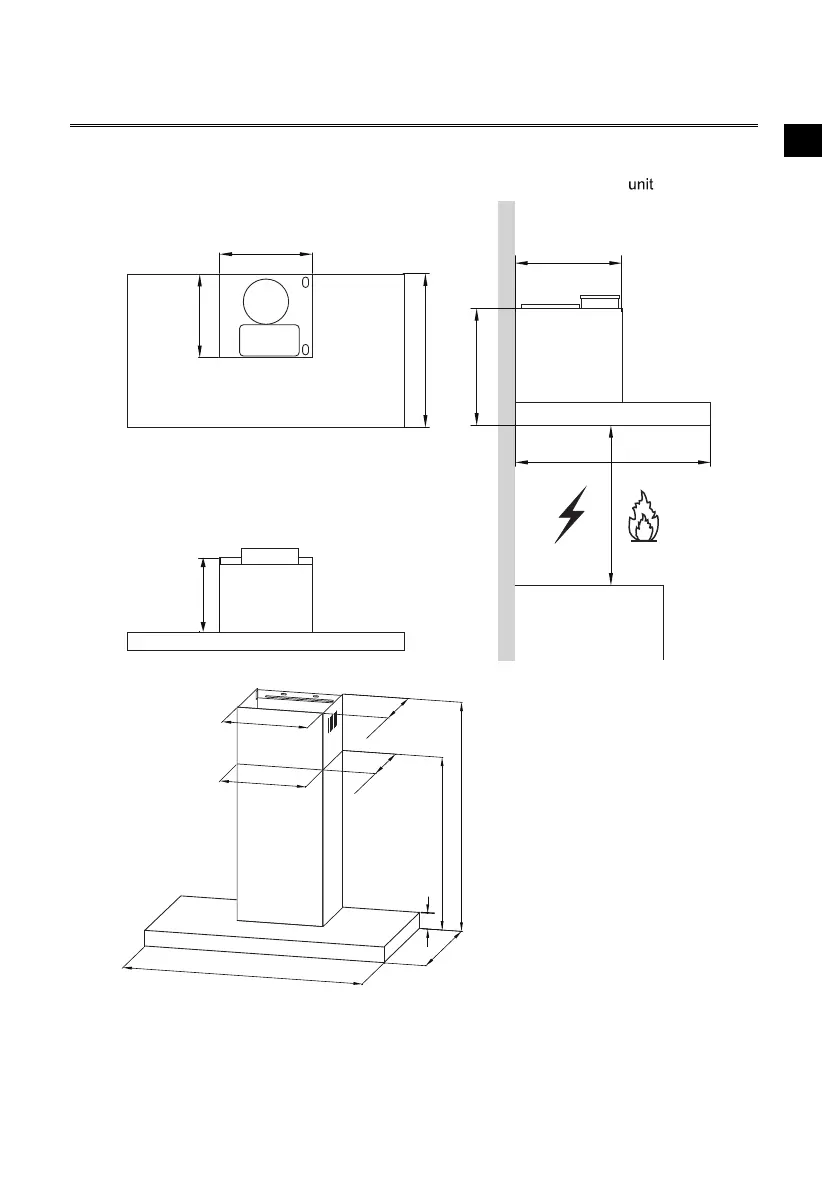 unit