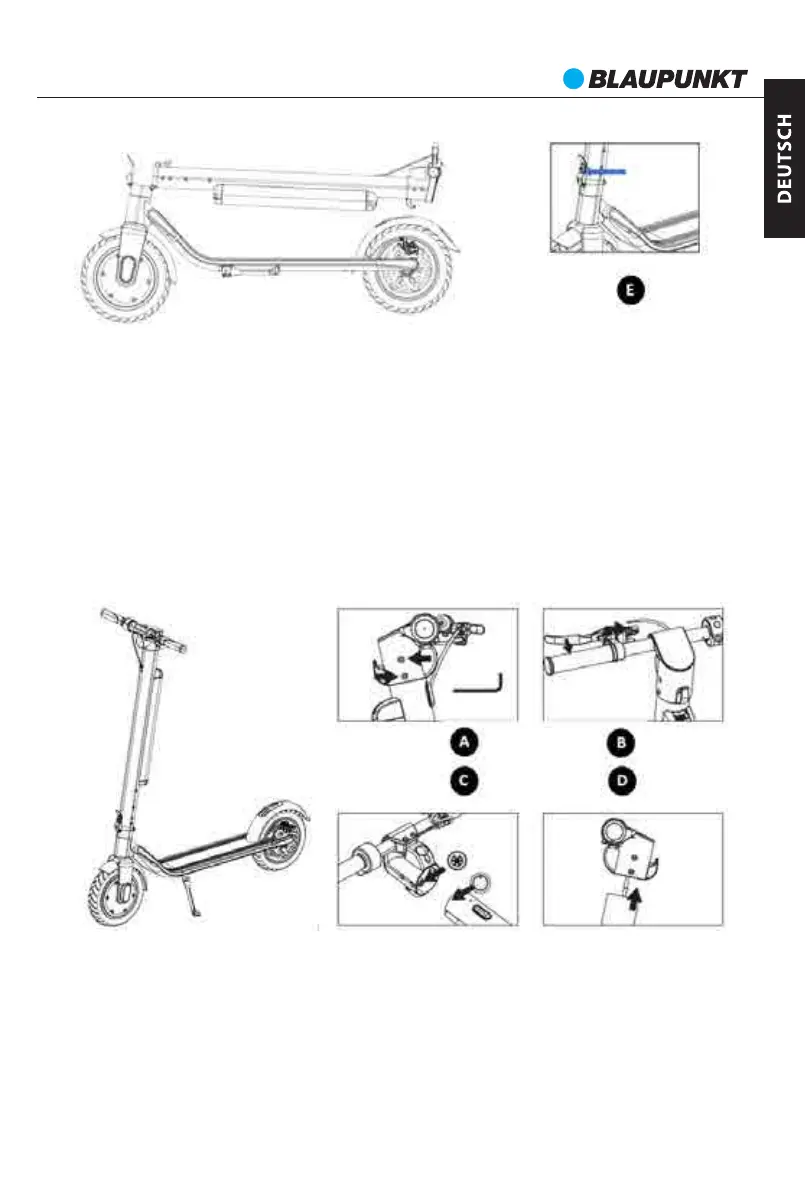 BLAUPUNKT

DEUTSCH

E

A

B

C

D