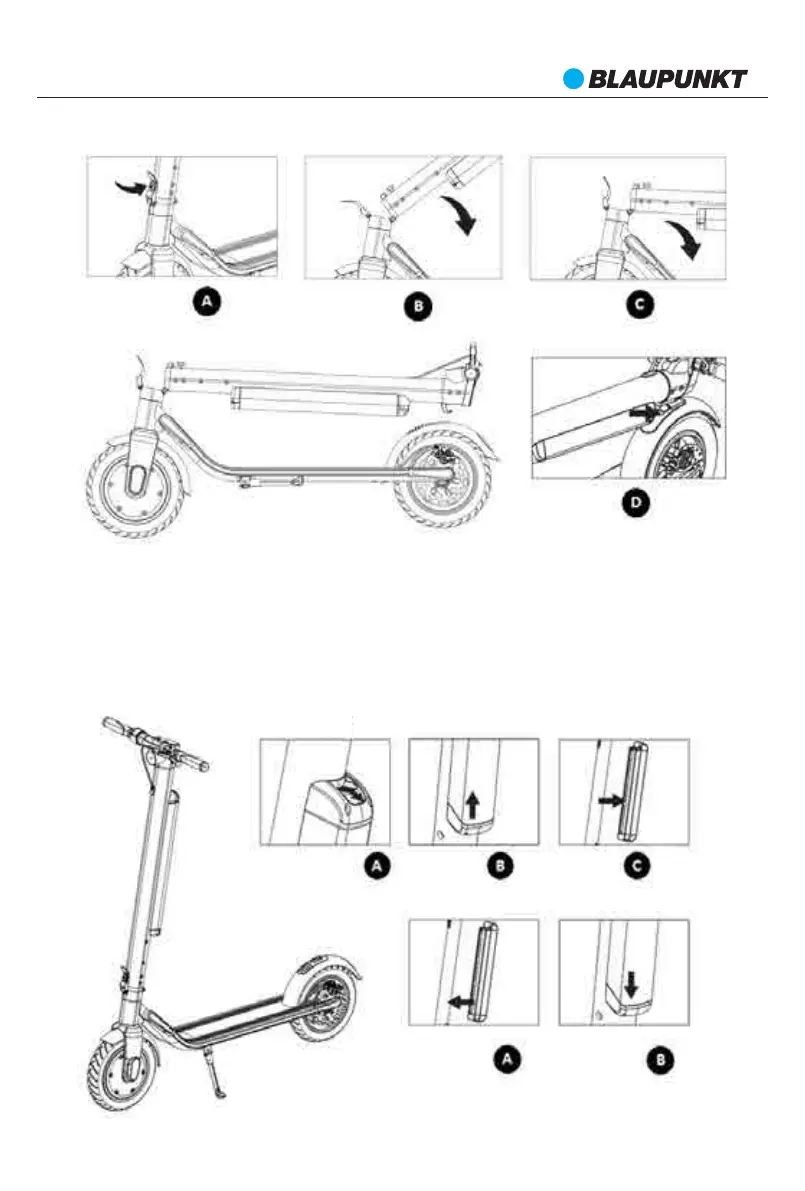 BLAUPUNKT

A

B

C

D

A

B

C

A

B