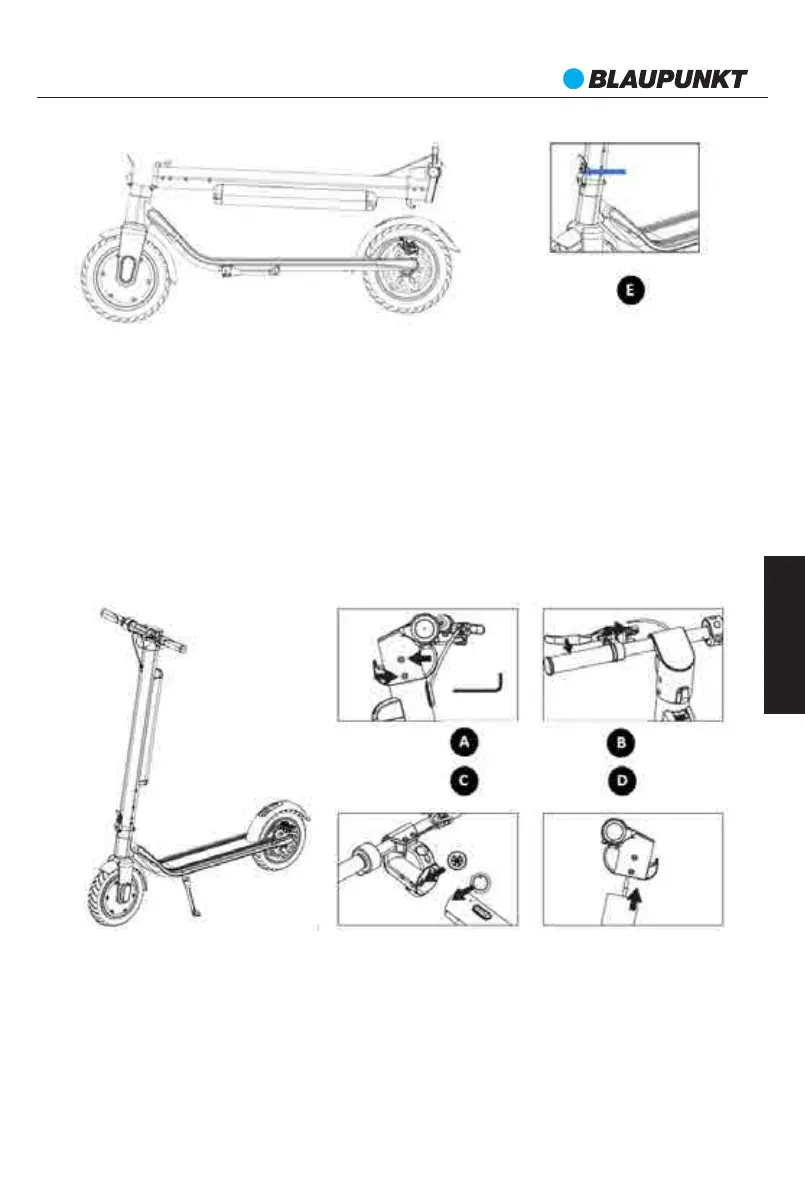 BLAUPUNKT

E

A

B

C

D