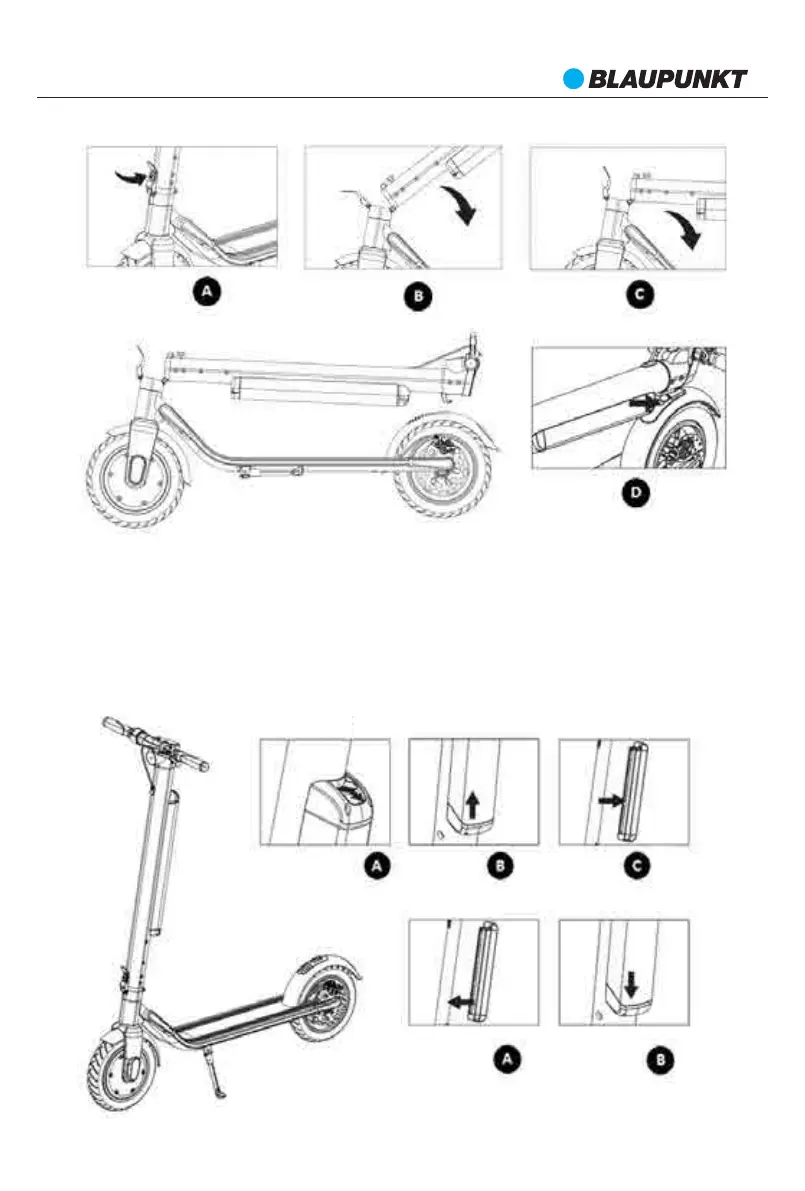 BLAUPUNKT

A

B

C

D

A

B

C

A

B