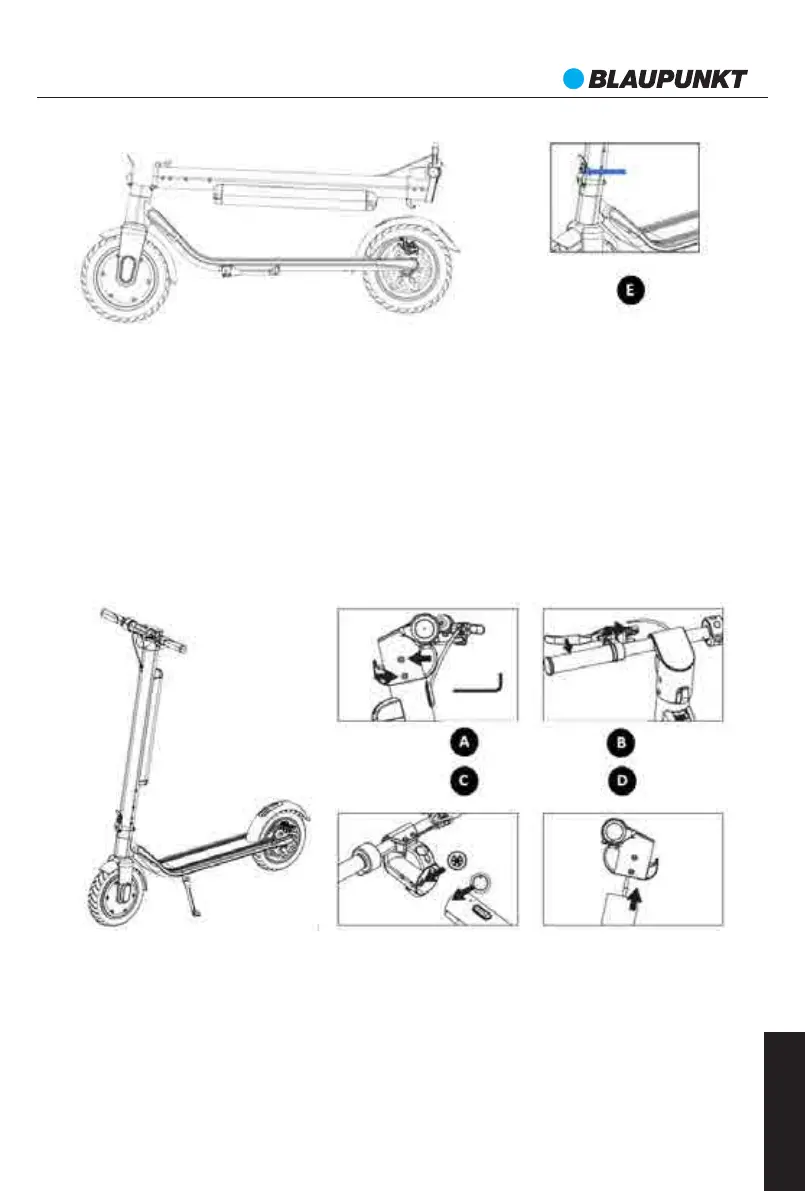 BLAUPUNKT

E

A

B

C

D