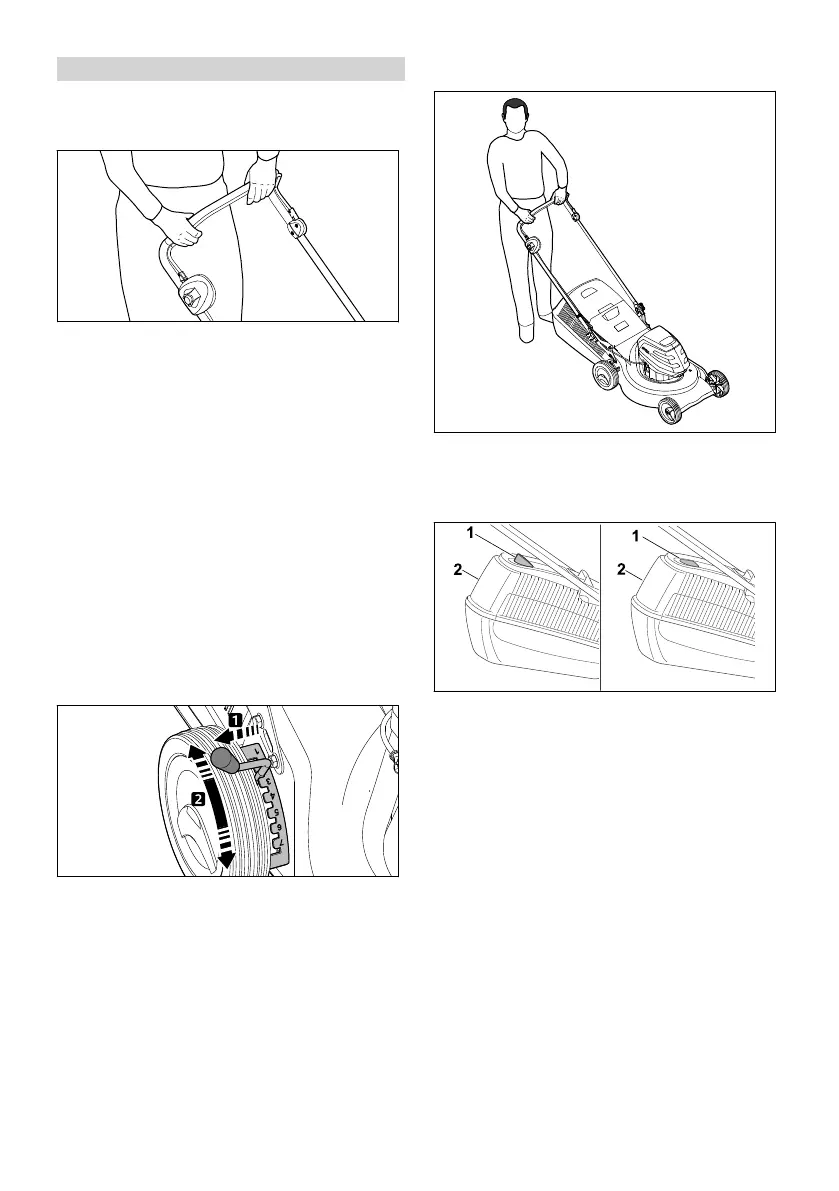 1

2

1

2

1

2