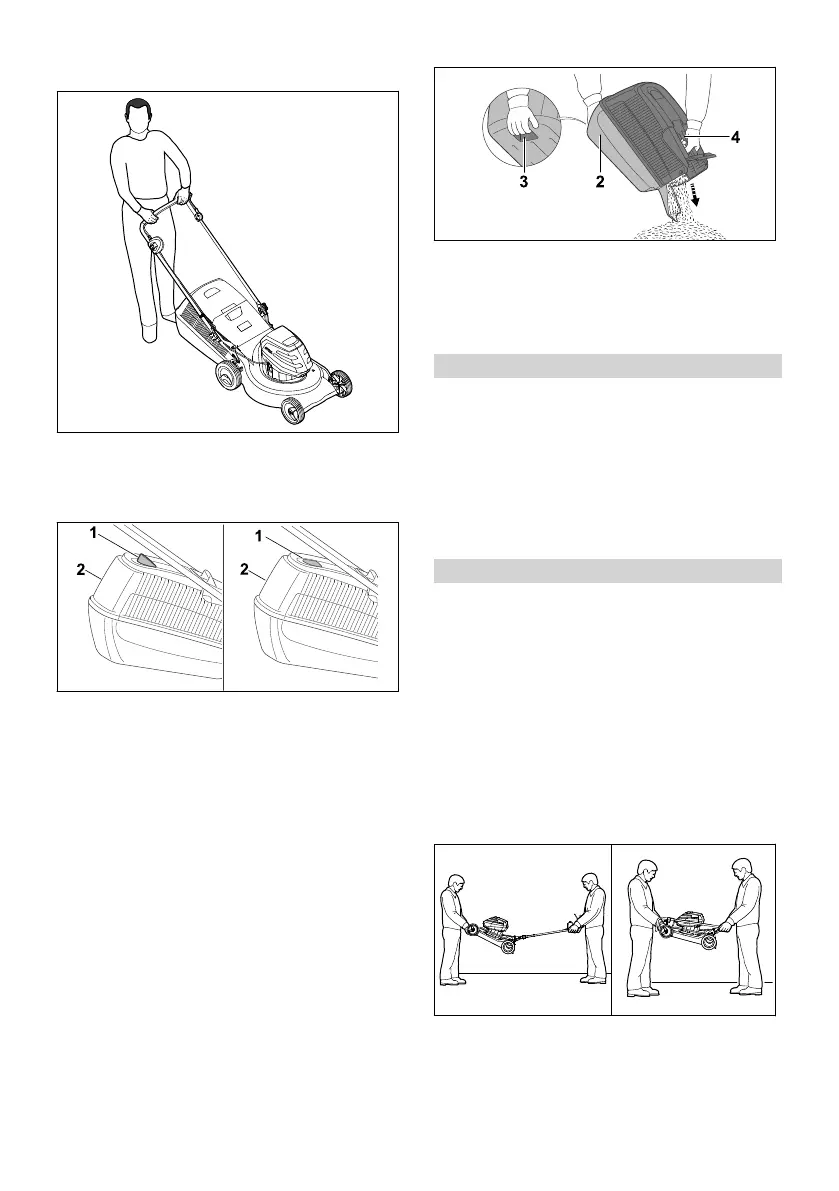 1
2
1
2
3
2
4