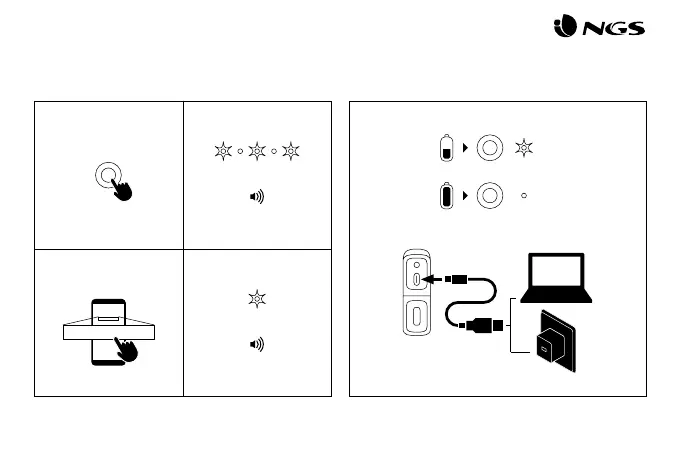 NGS