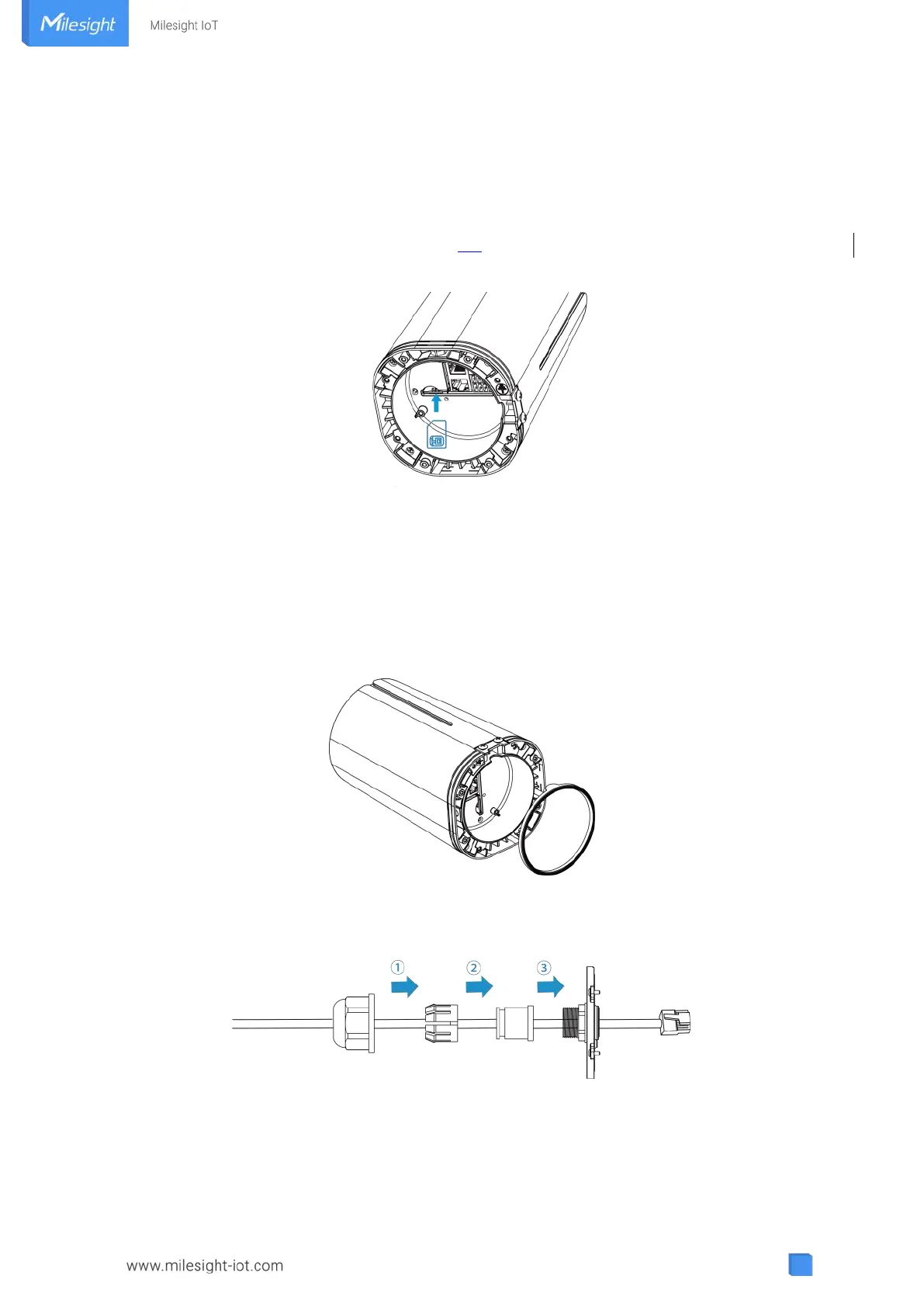 Milesight

Milesight IoT

①

②

③

www.milesight-iot.com