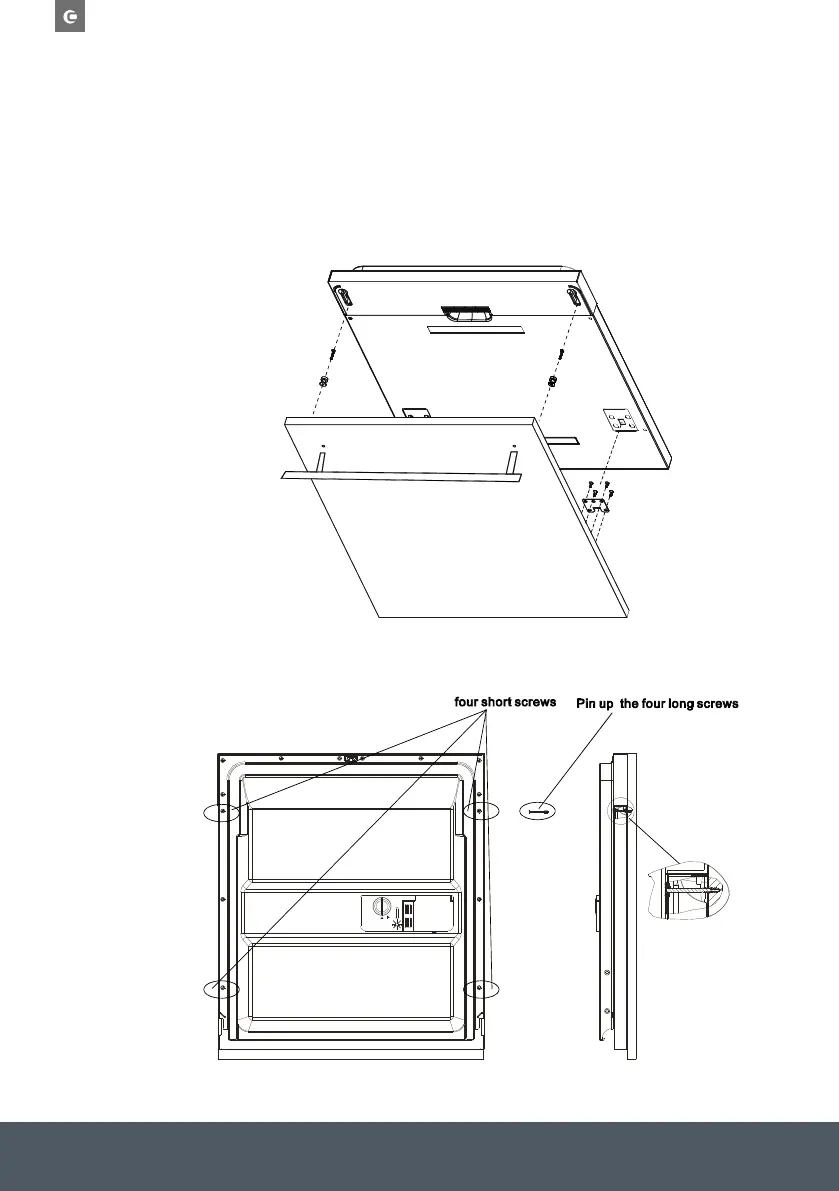 four short screws

Pin up the four long screws