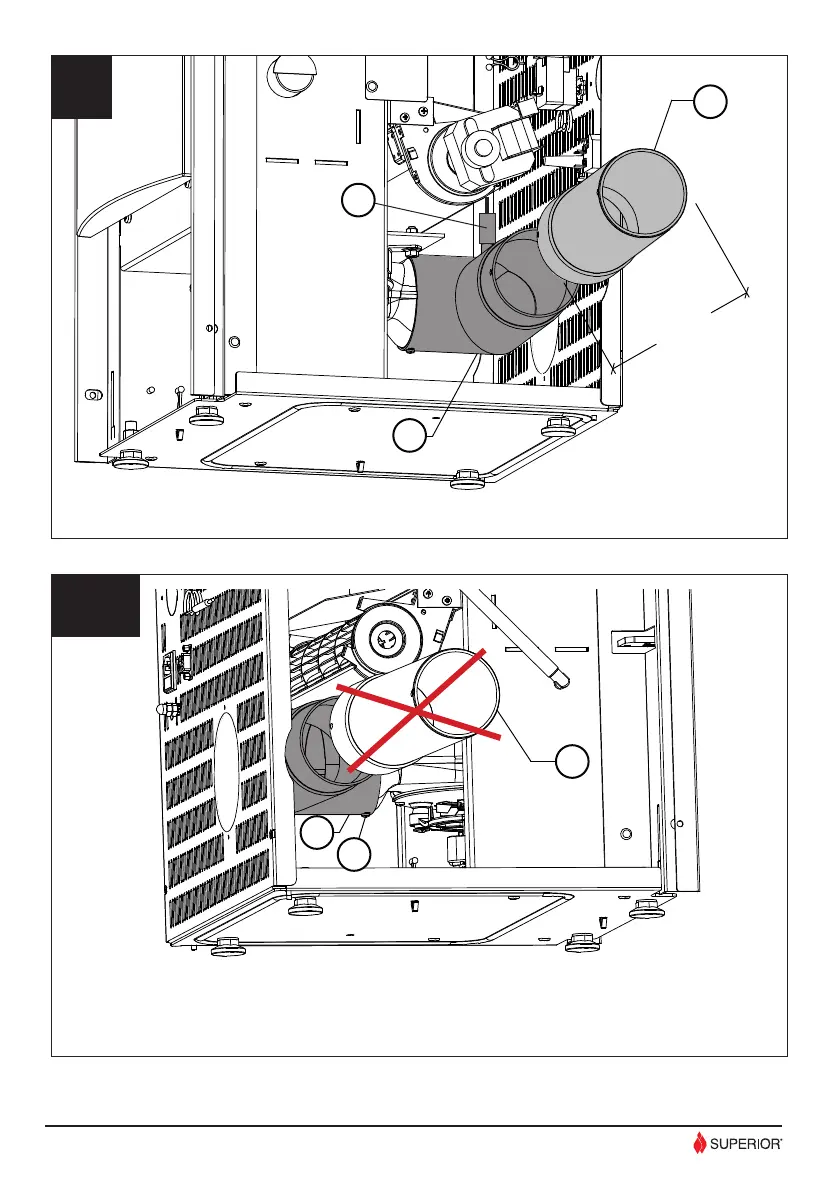 SUPERIOR