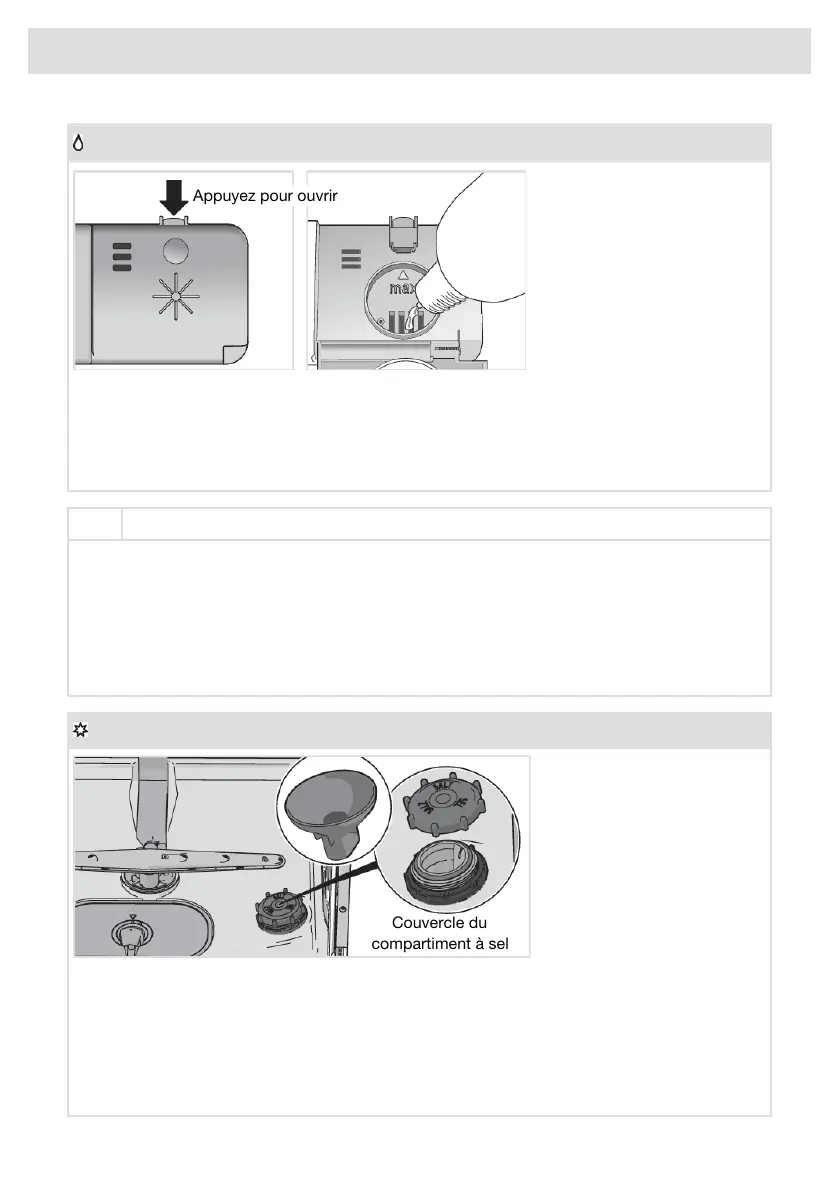 Appuyez pour ouvrir

max

Couvercle du compartiment à sel