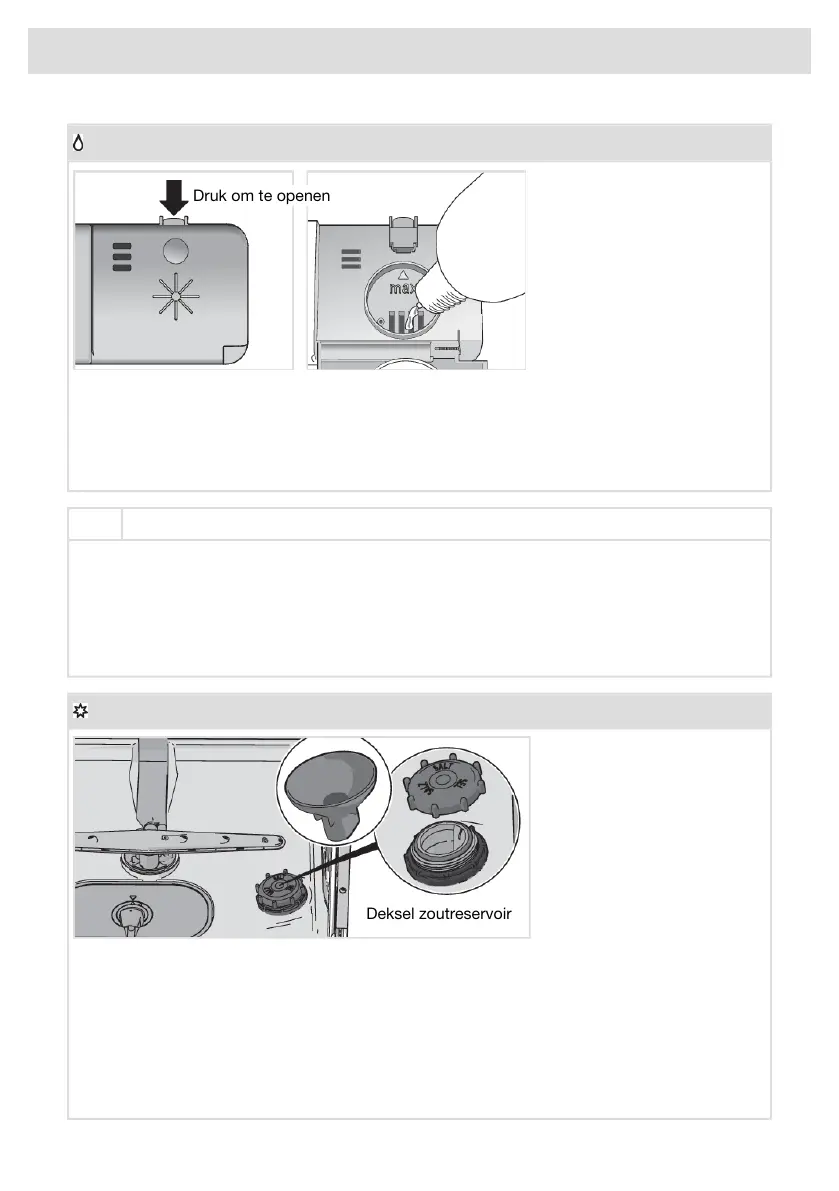 Druk om te openen

max

Deksel zoutreservoir