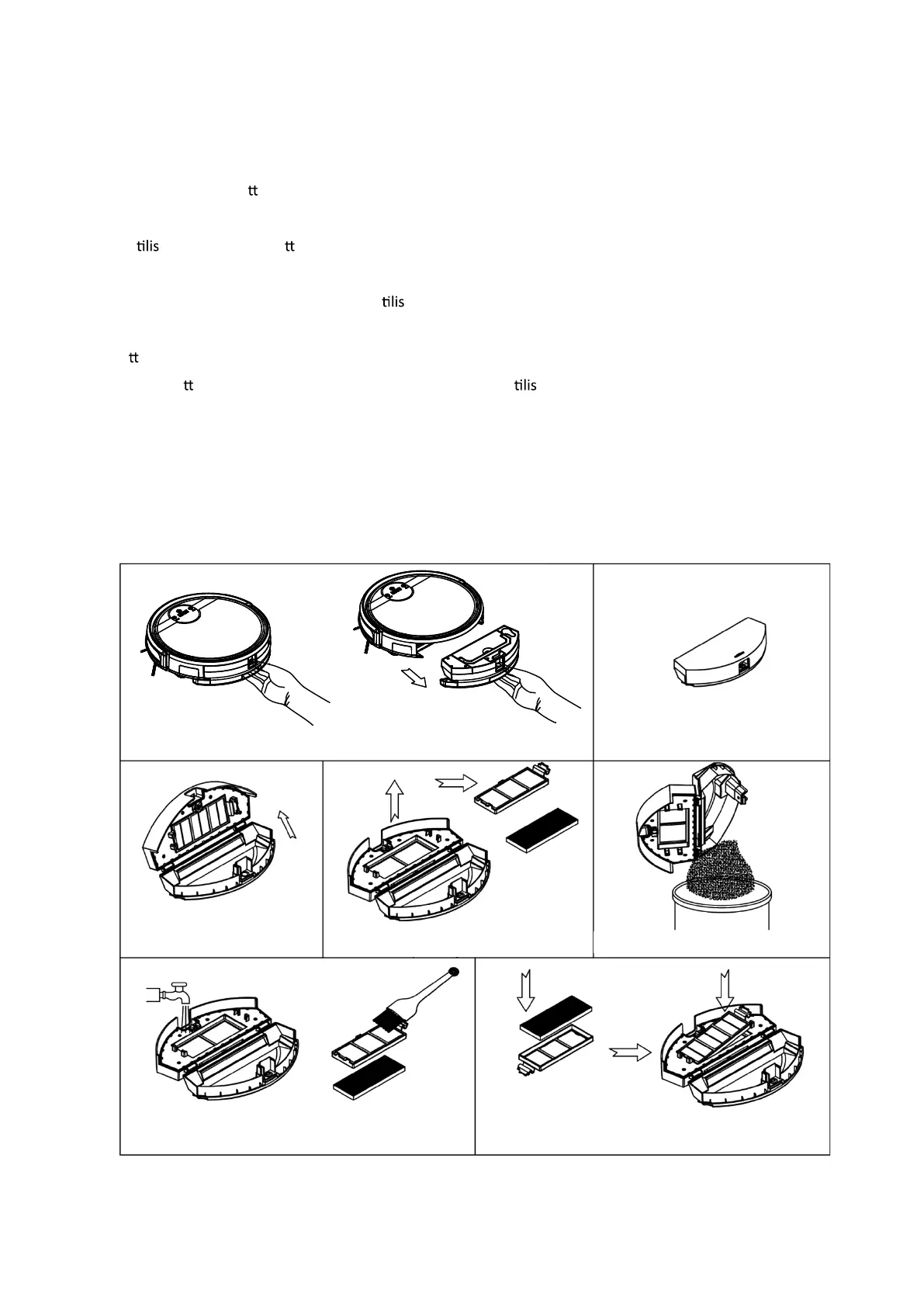 tt

tilis tt

tilis

tt

tt tilis