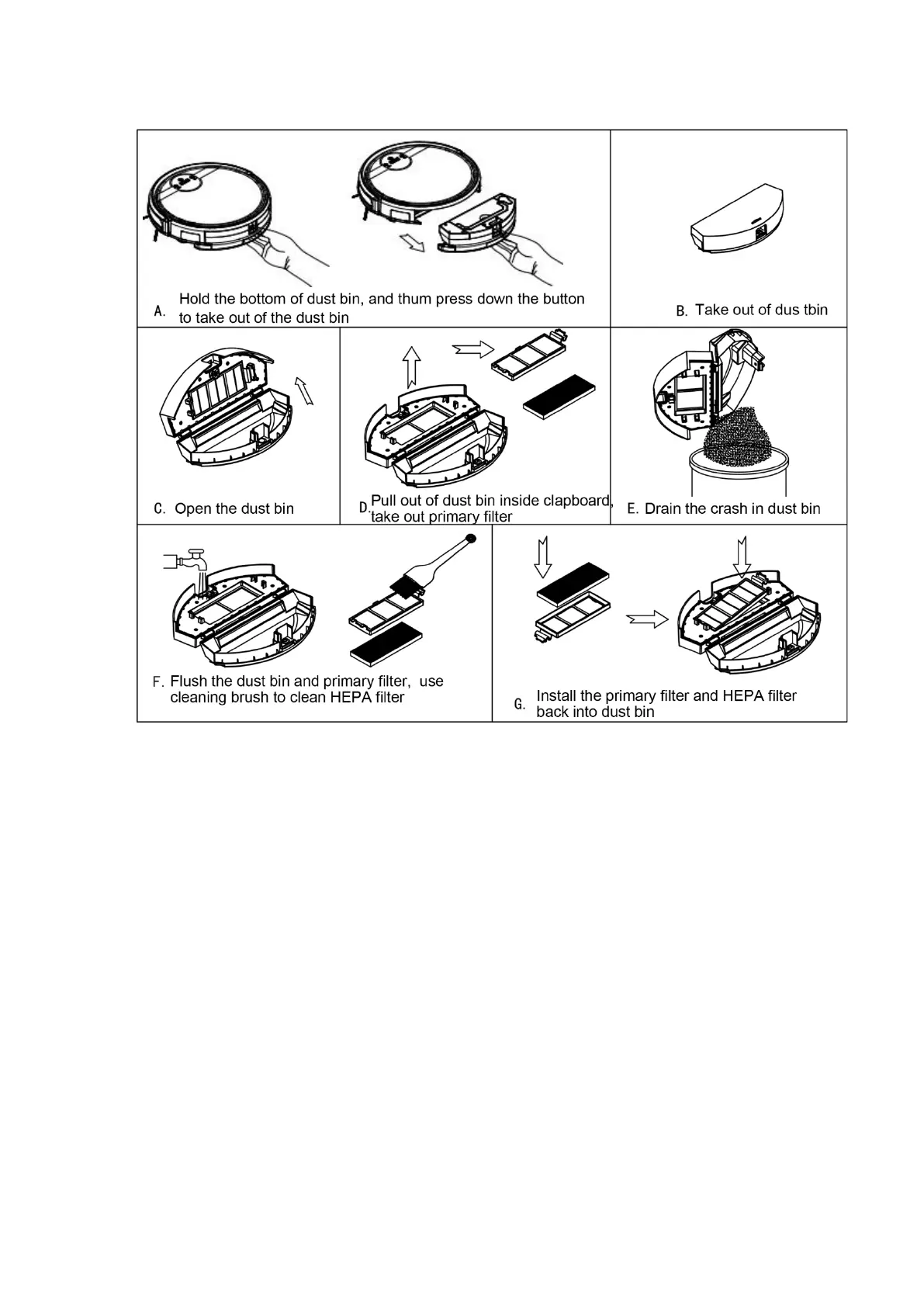 A. Hold the bottom of dust bin, and thum press down the button to take out of the dust bin

B. Take out of dus tbin

C. Open the dust bin

D. Pull out of dust bin inside clapboard, take out primary filter

E. Drain the crash in dust bin

F. Flush the dust bin and primary filter, use cleaning brush to clean HEPA filter

G. Install the primary filter and HEPA filter back into dust bin