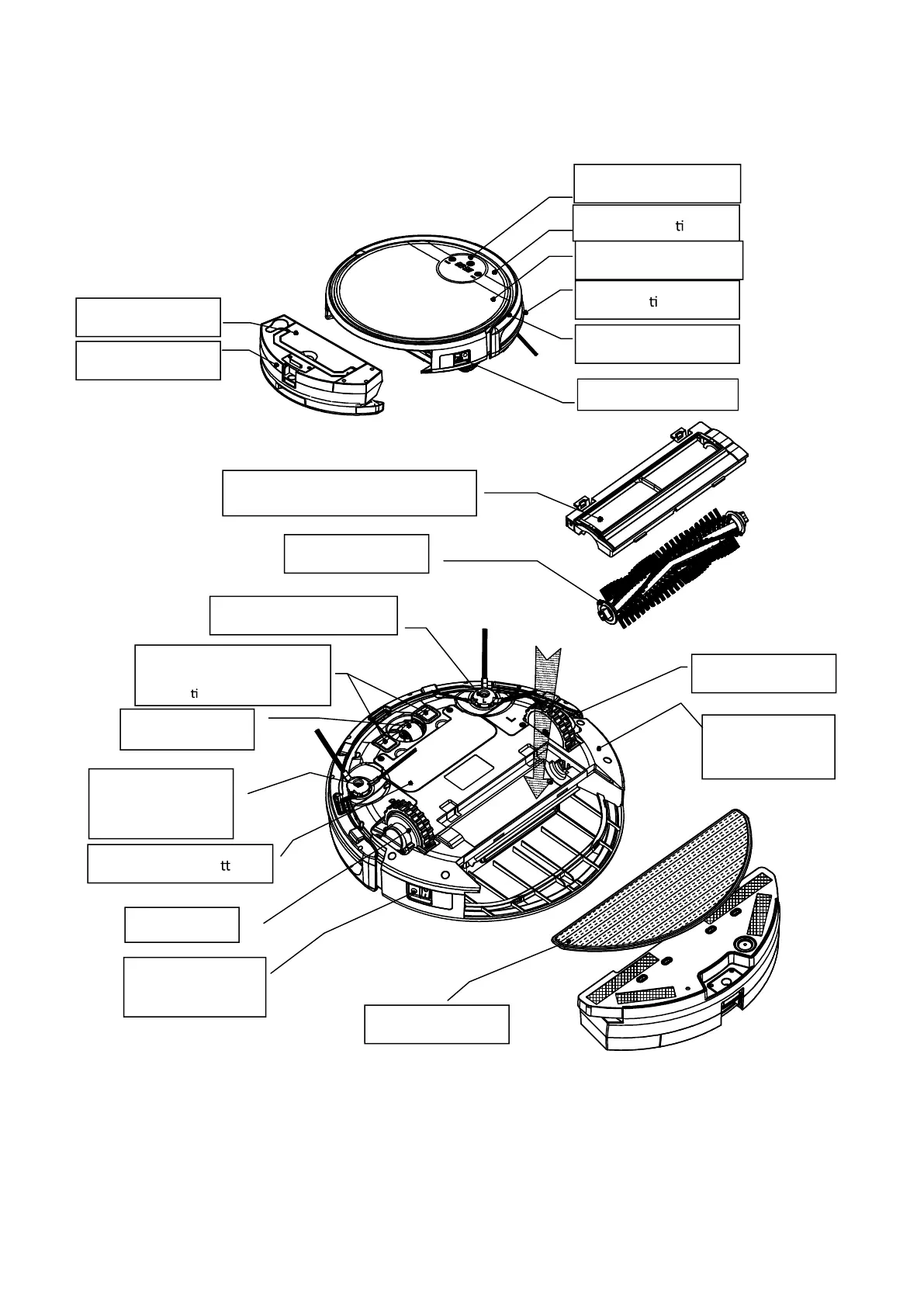 ti

ti

ti

tt