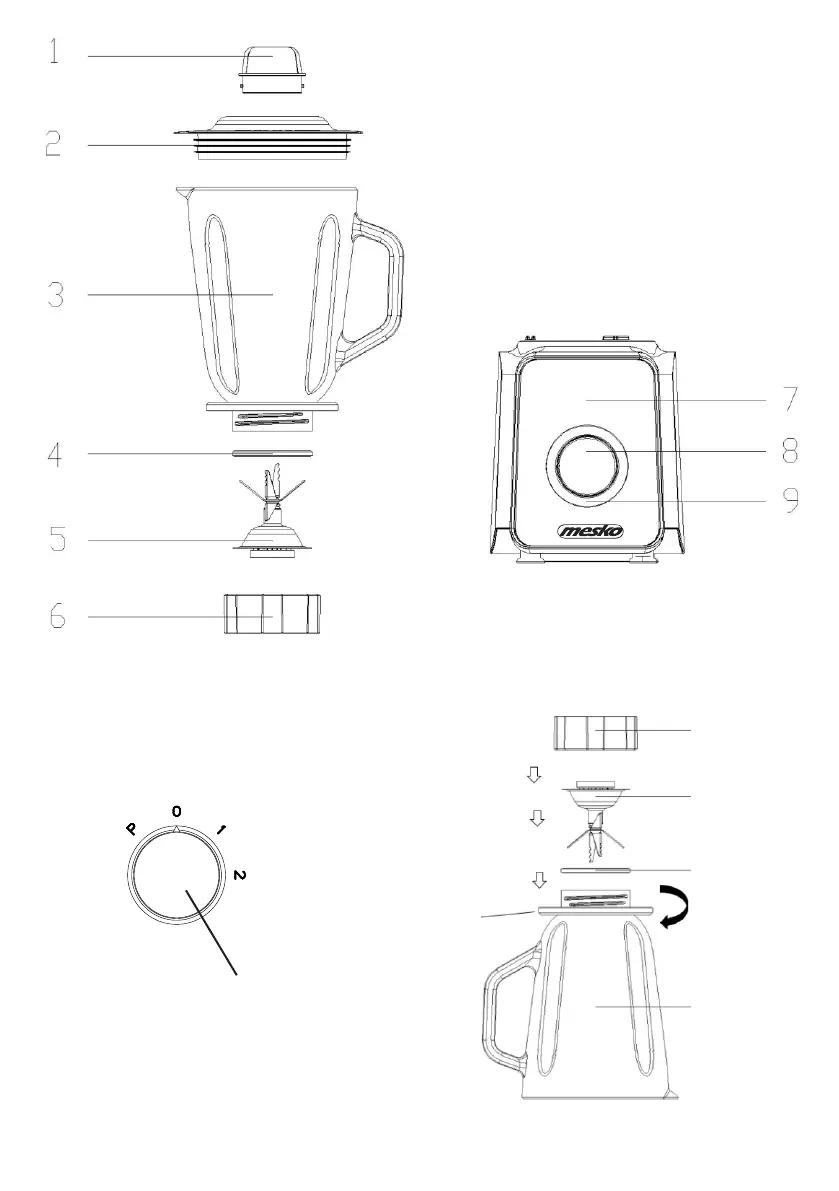 1

2

3

4

5

6

7

8

9

mesko

P
0
1
2