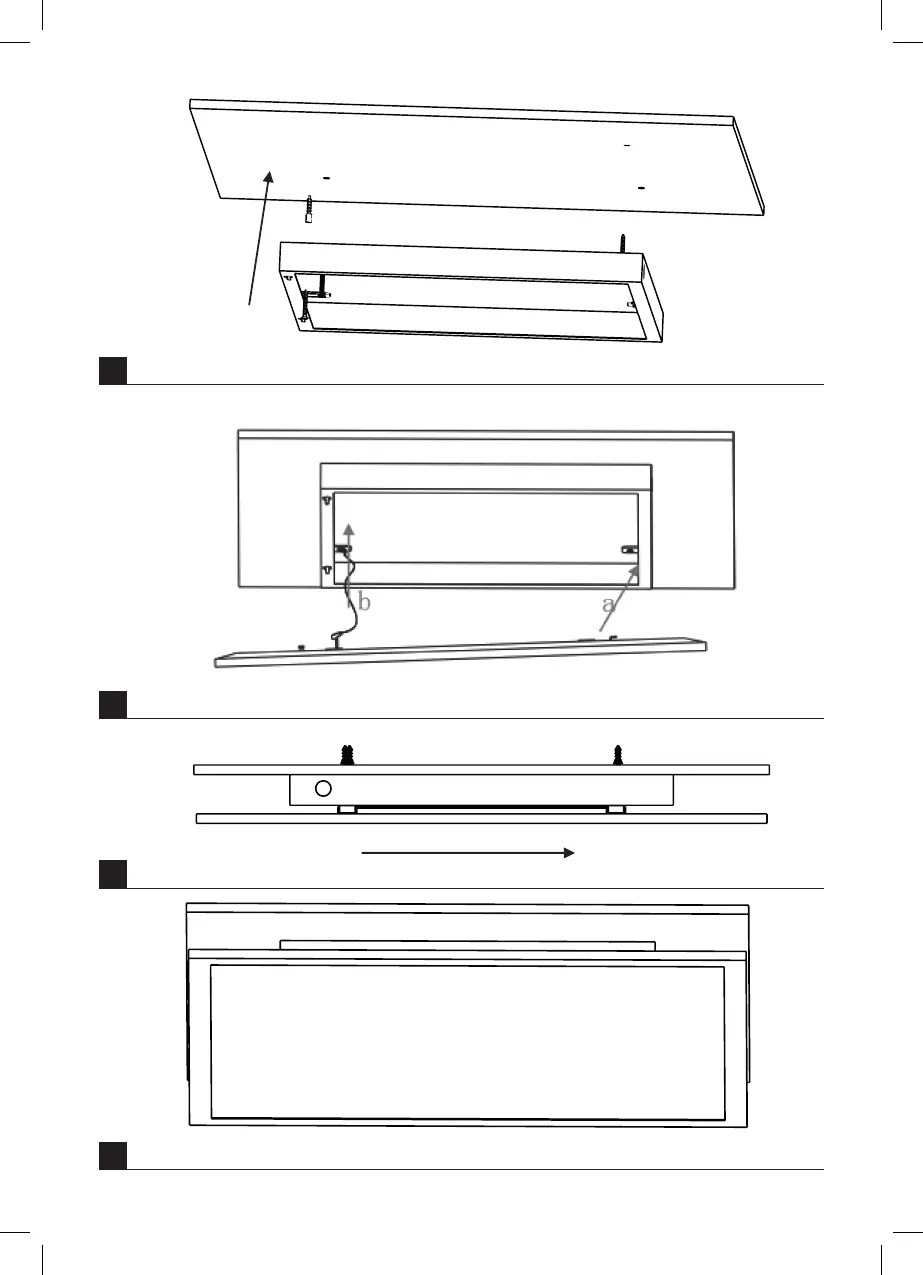 b

a