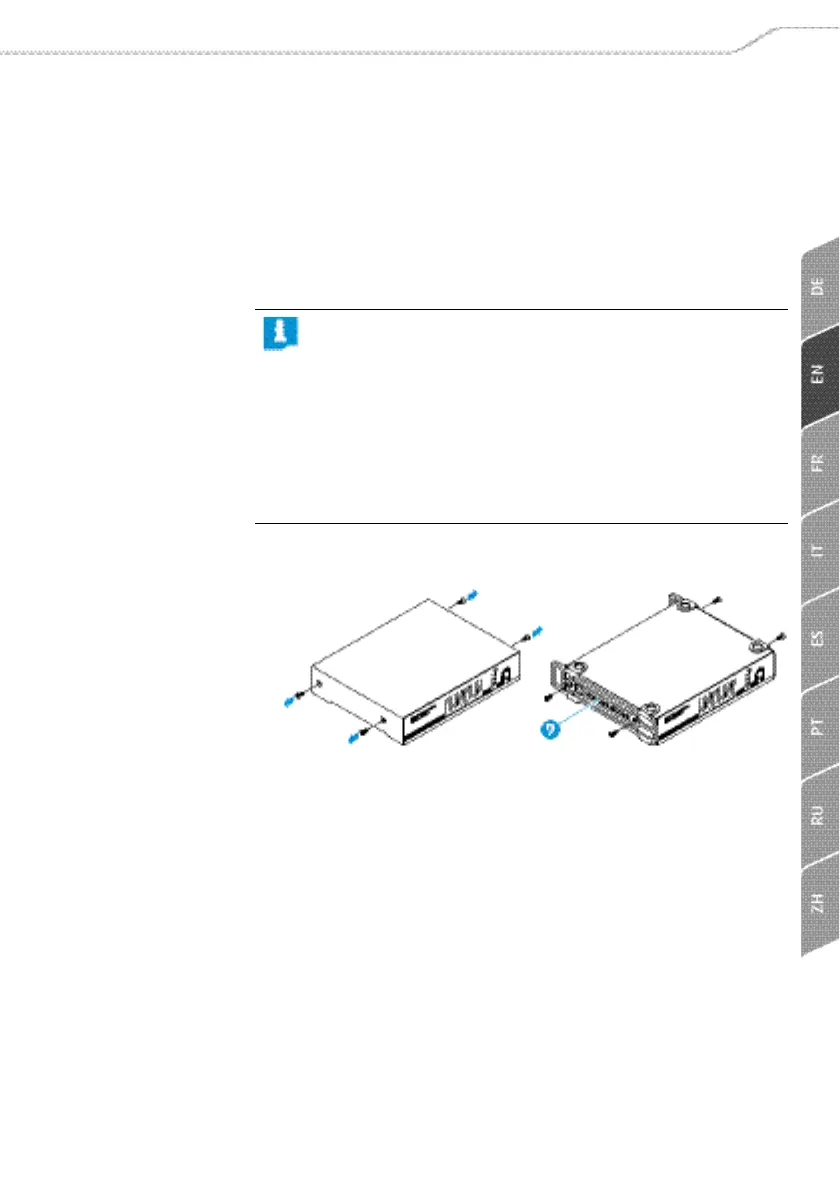 DE

EN

FR

IT

ES

PT

RU

ZH

9