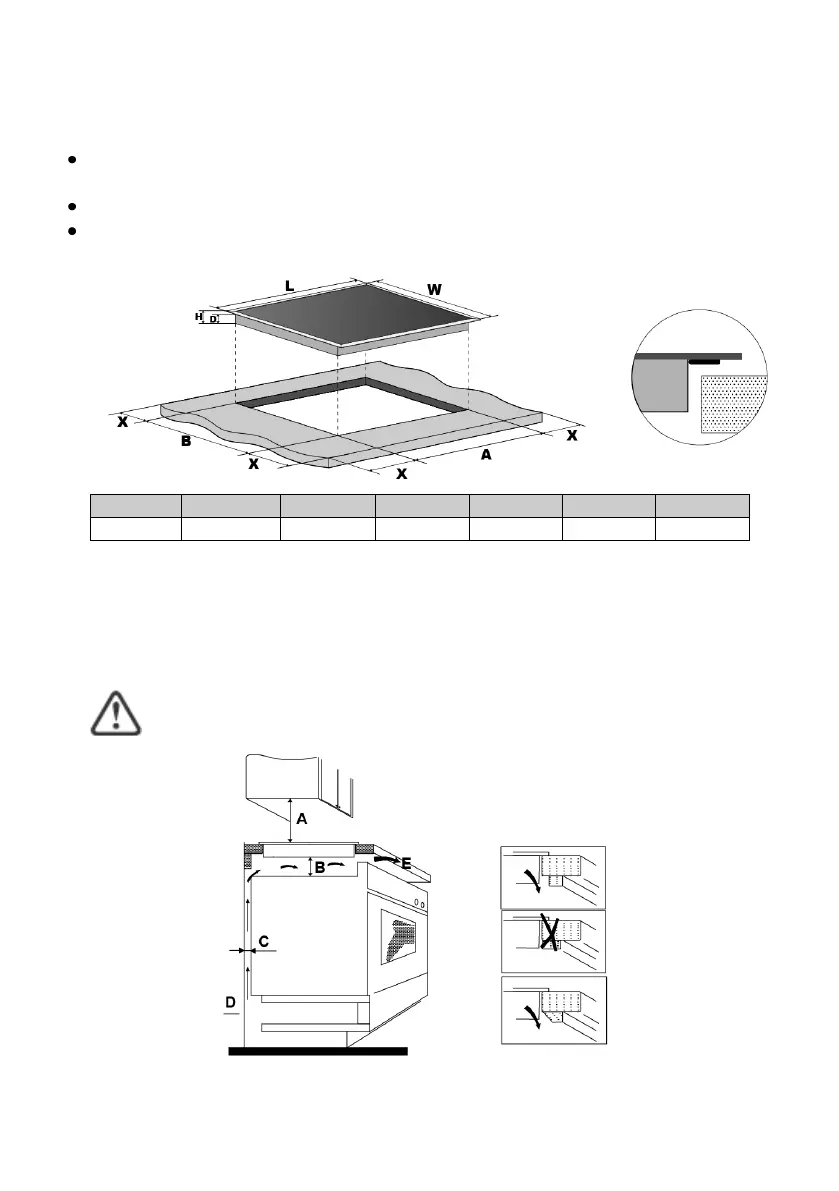 L

W

H

D

X

B

X

X

A

X

A

B

E

C

D