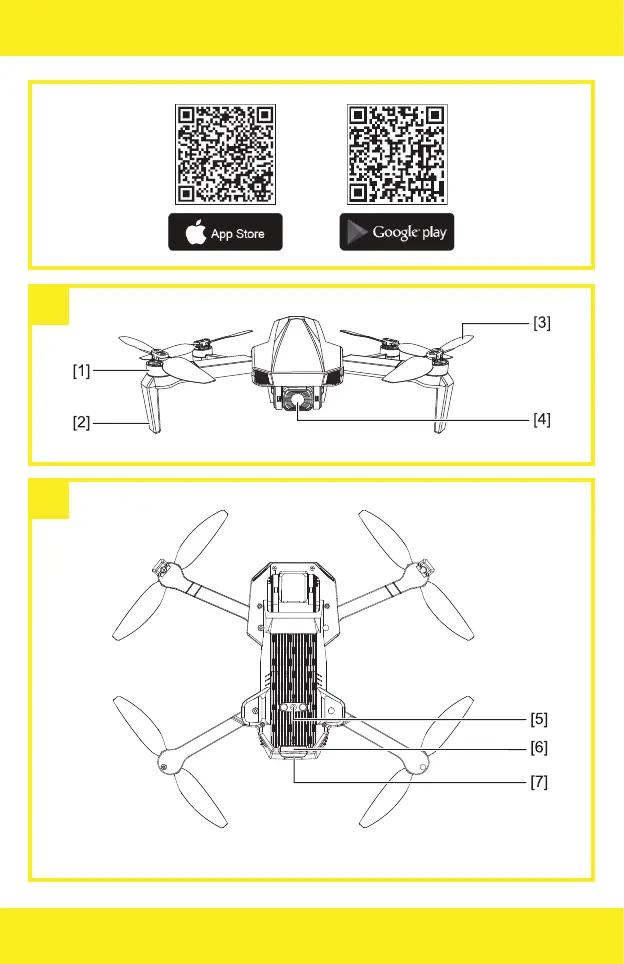 App Store

Google play

[1]
[2]
[3]
[4]

[5]
[6]
[7]